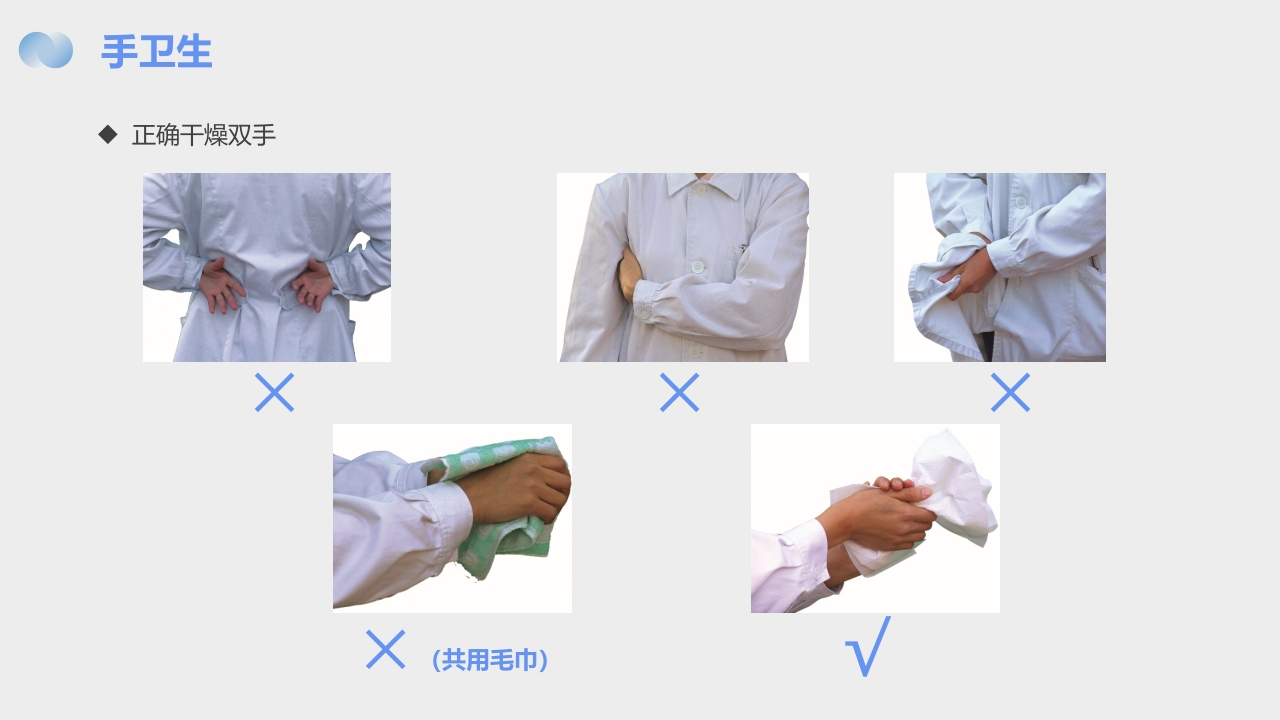 手卫生

◆ 正确干燥双手

×

×

×

× （共用毛巾）

√