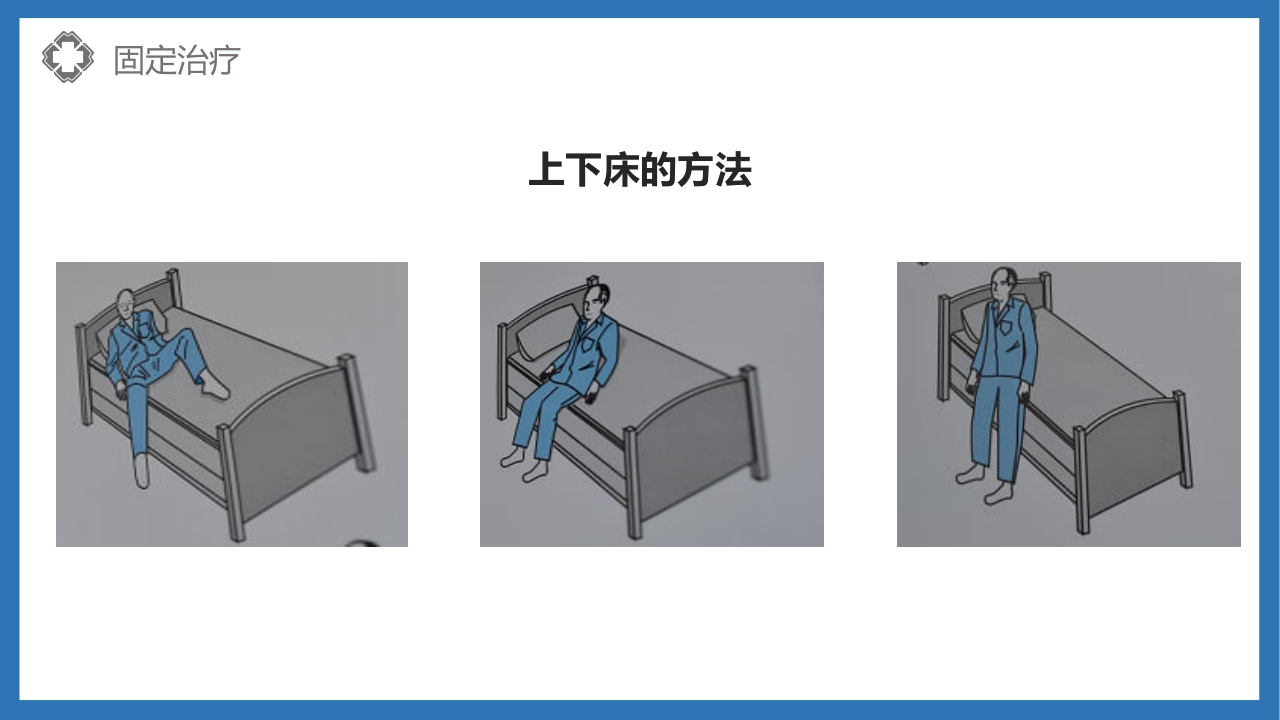 固定治疗

上下床的方法