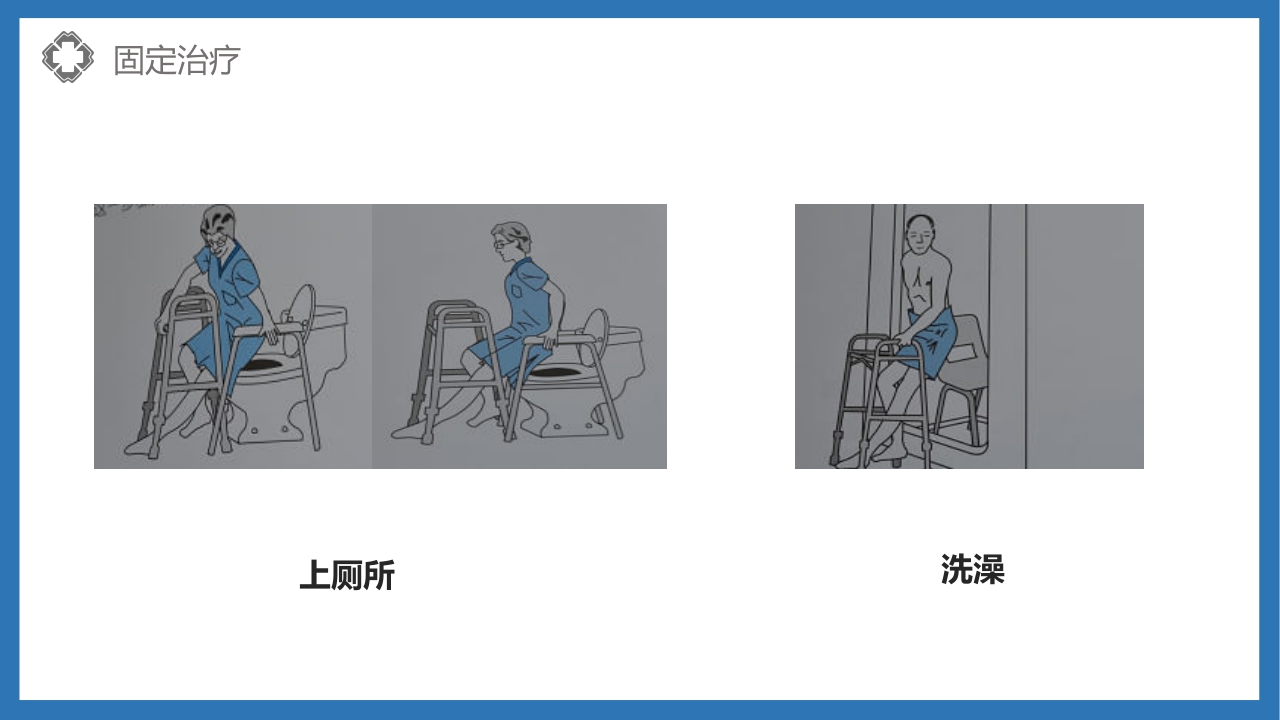 固定治疗

上厕所

洗澡