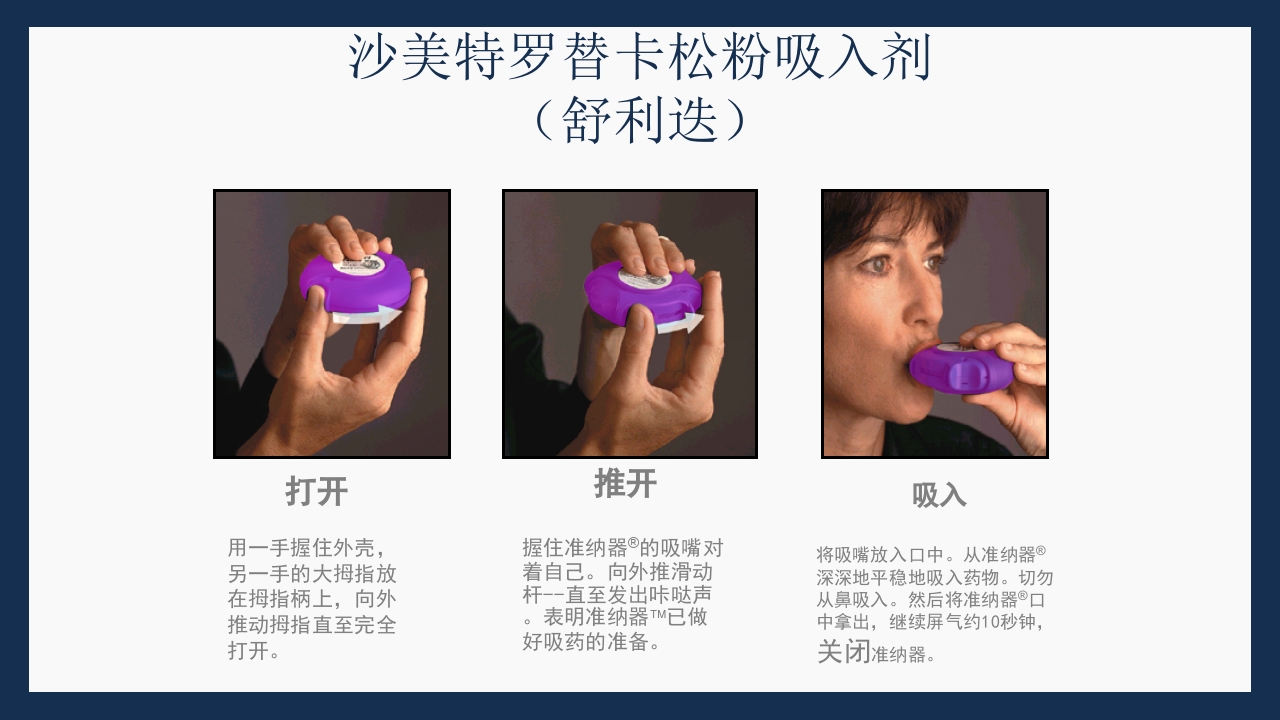 沙美特罗替卡松粉吸入剂
（舒利迭）

打开

用一手握住外壳，另一手的大拇指放在拇指柄上，向外推动拇指直至完全打开。

推开

握住准纳器®的吸嘴对着自己。向外推滑动杆--直至发出咔哒声。表明准纳器™已做好吸药的准备。

吸入

将吸嘴放入口中。从准纳器®深深地平稳地吸入药物。切勿从鼻吸入。然后将准纳器®口中拿出，继续屏气约10秒钟，关闭准纳器。