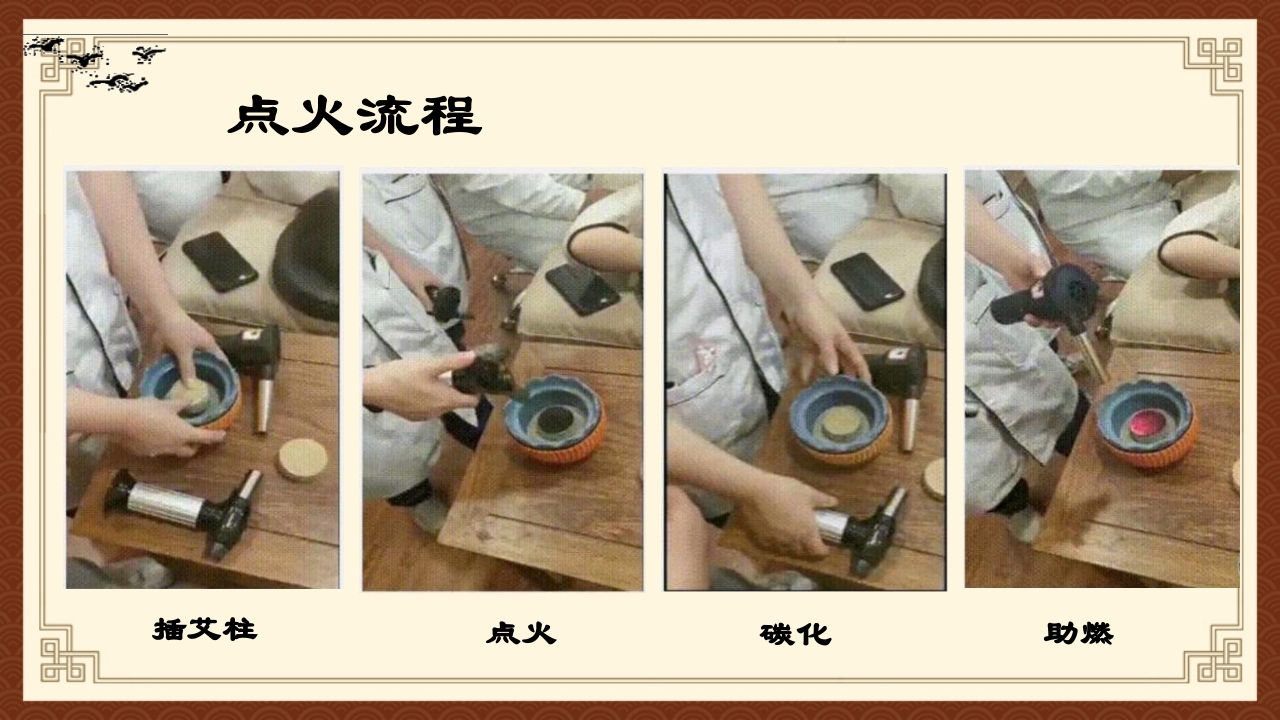 点火流程

插艾柱

点火

碳化

助燃