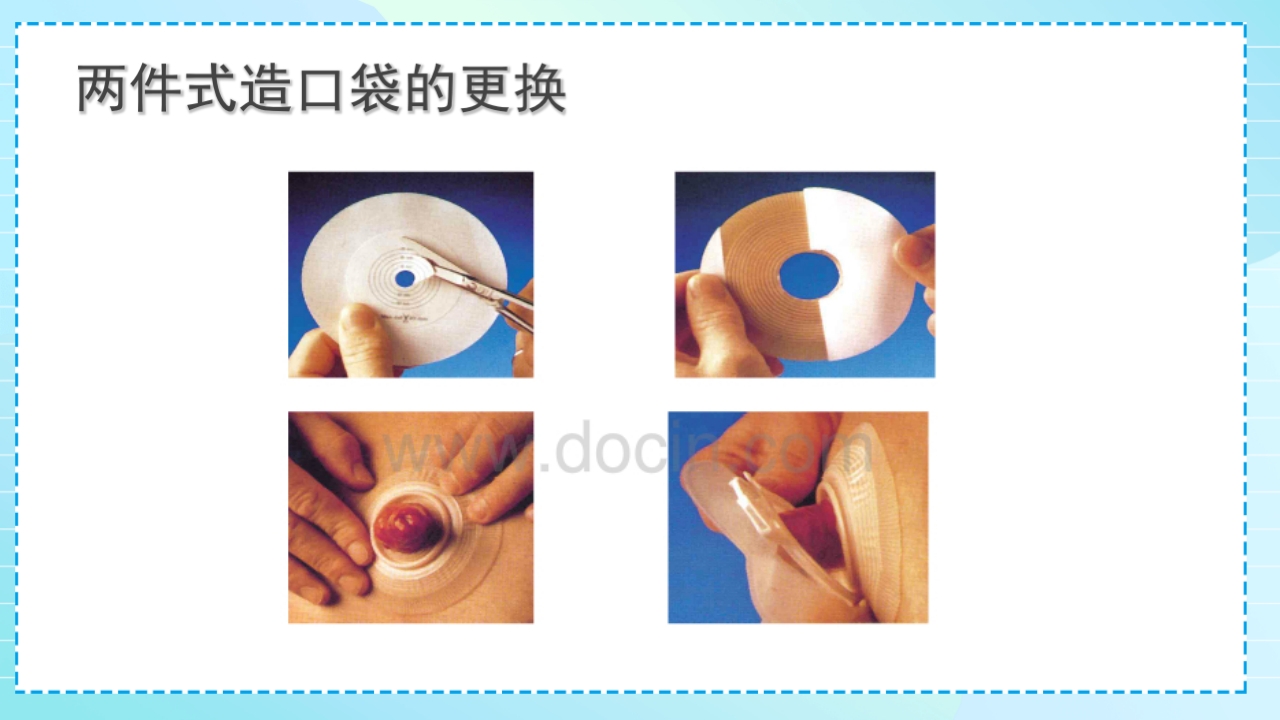 两件式造口袋的更换

www.docin.com