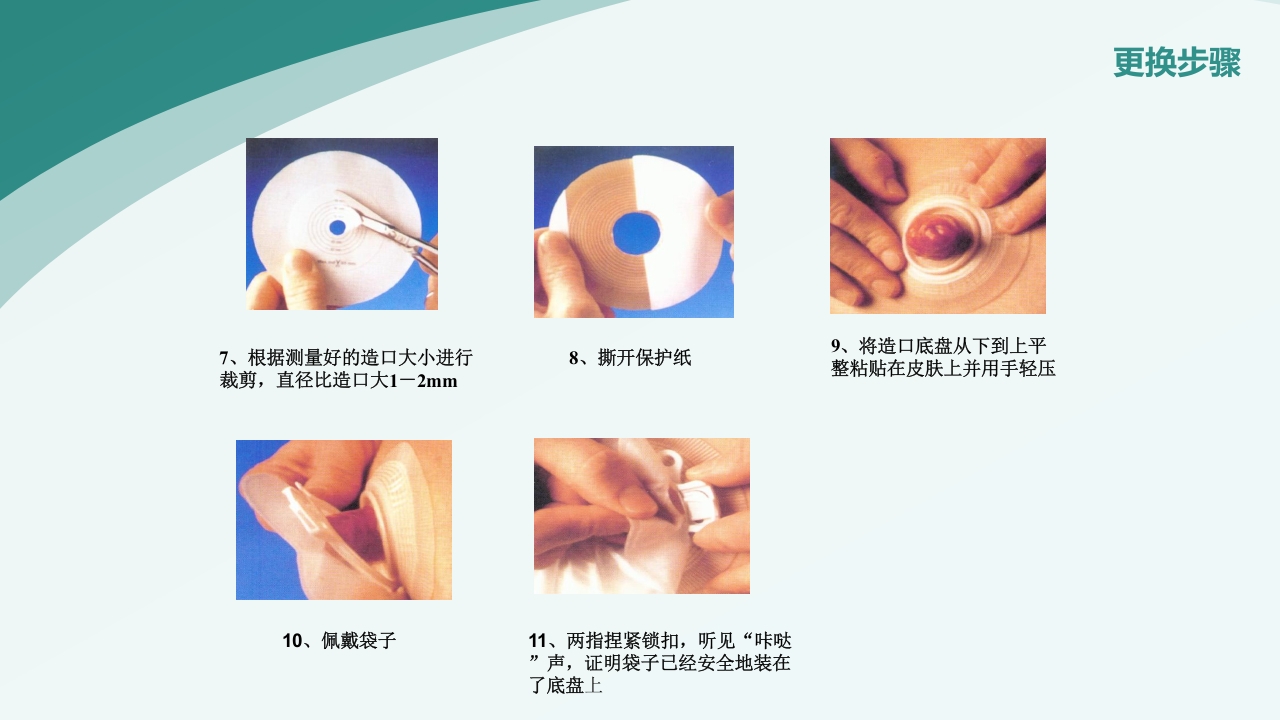 更换步骤

7、根据测量好的造口大小进行裁剪，直径比造口大1－2mm

8、撕开保护纸

9、将造口底盘从下到上平整粘贴在皮肤上并用手轻压

10、佩戴袋子

11、两指捏紧锁扣，听见“咔哒”声，证明袋子已经安全地装在了底盘上