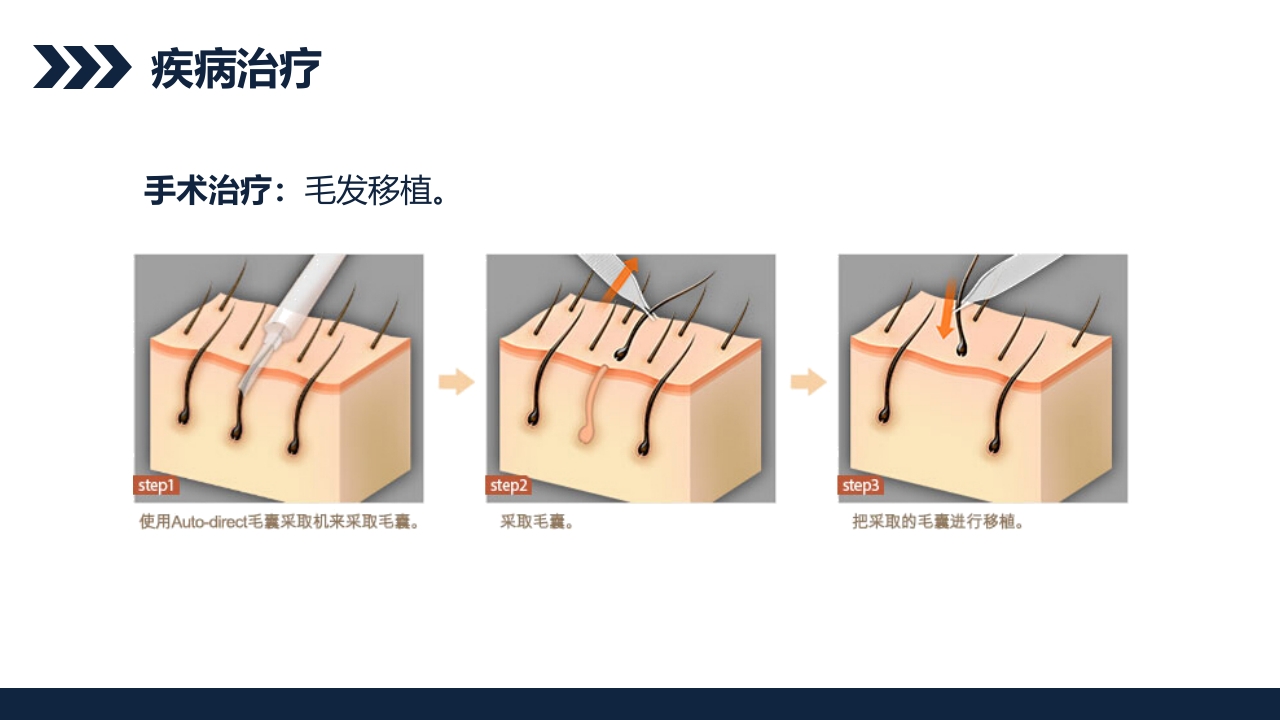 疾病治疗

手术治疗：毛发移植。

step1
使用Auto-direct毛囊采取机来采取毛囊。

step2
采取毛囊。

step3
把采取的毛囊进行移植。