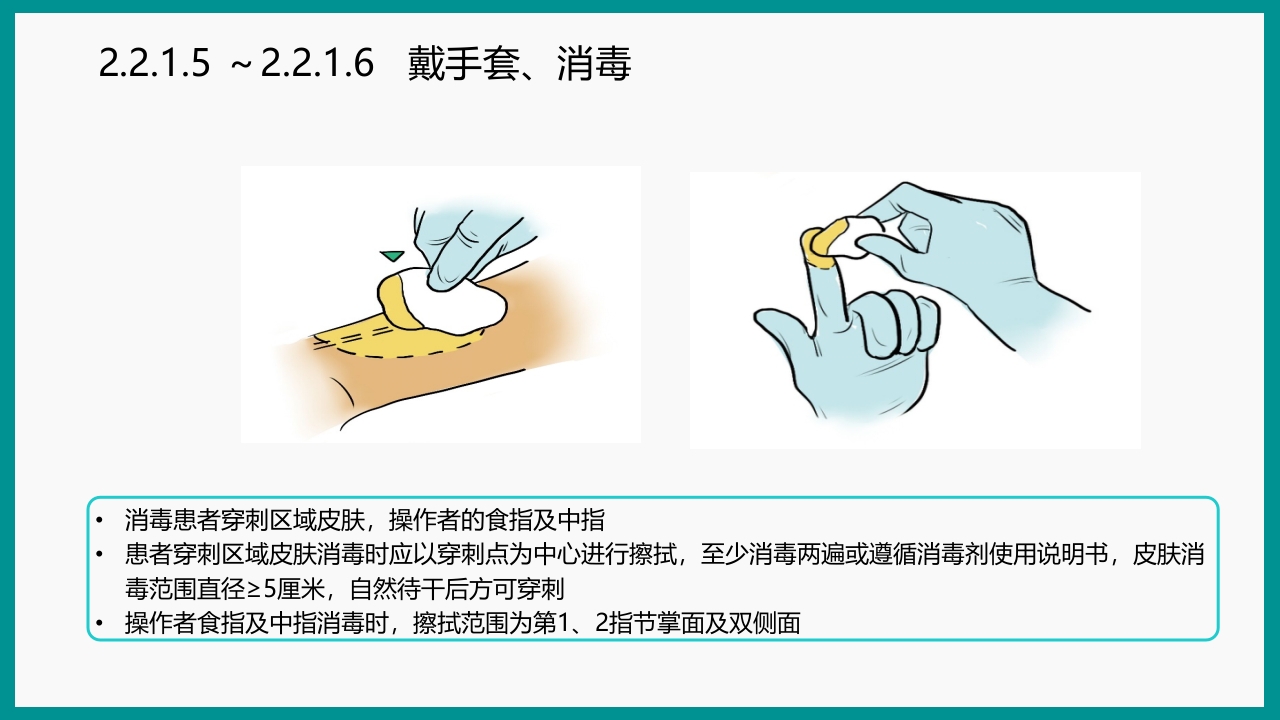 2.2.1.5 ～2.2.1.6　戴手套、消毒

• 消毒患者穿刺区域皮肤，操作者的食指及中指
• 患者穿刺区域皮肤消毒时应以穿刺点为中心进行擦拭，至少消毒两遍或遵循消毒剂使用说明书，皮肤消毒范围直径≥5厘米，自然待干后方可穿刺
• 操作者食指及中指消毒时，擦拭范围为第1、2指节掌面及双侧面