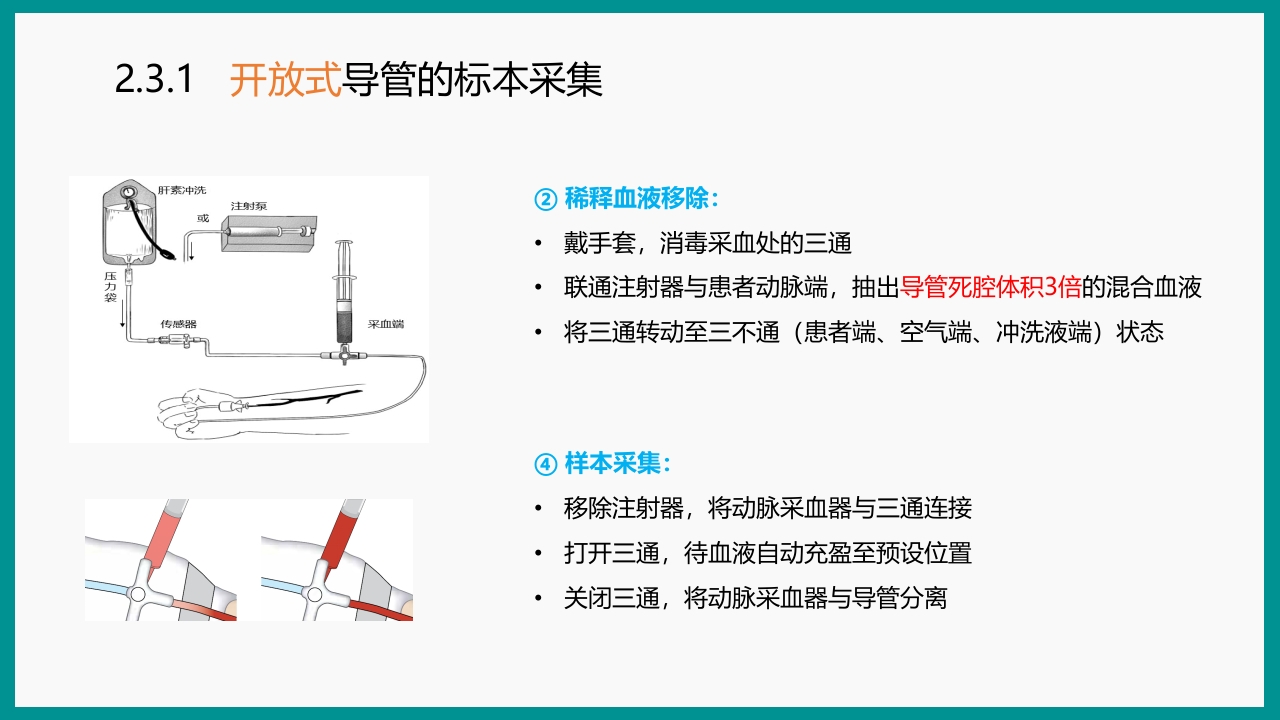 2.3.1 开放式导管的标本采集

肝素冲洗

或

注射泵

压力袋

传感器

采血端

② 稀释血液移除：

• 戴手套，消毒采血处的三通

• 联通注射器与患者动脉端，抽出导管死腔体积3倍的混合血液

• 将三通转动至三不通（患者端、空气端、冲洗液端）状态

④ 样本采集：

• 移除注射器，将动脉采血器与三通连接

• 打开三通，待血液自动充盈至预设位置

• 关闭三通，将动脉采血器与导管分离