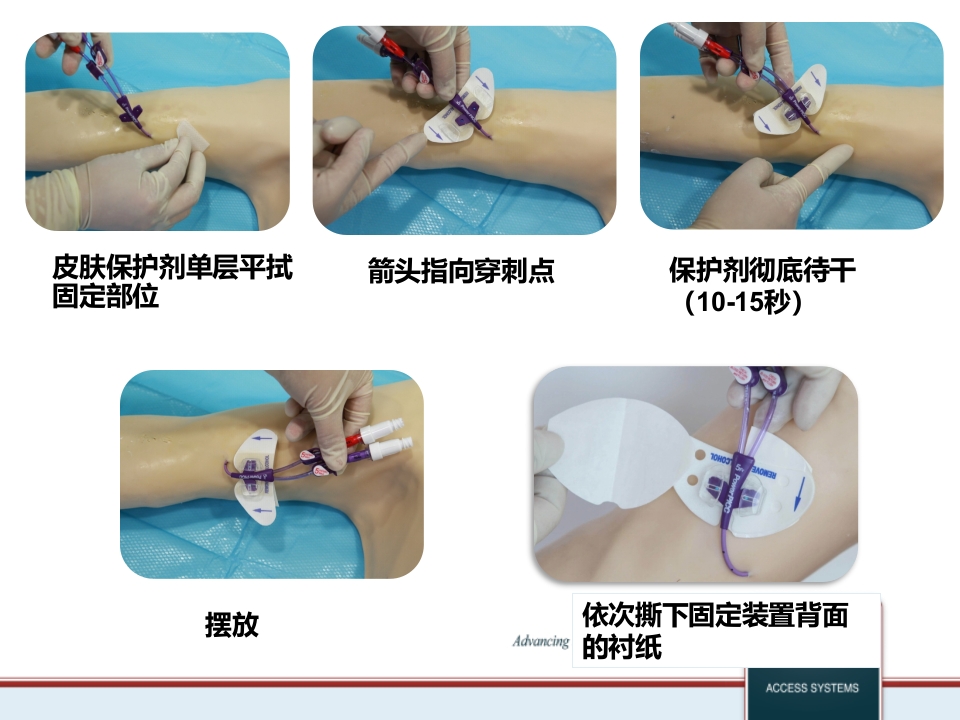 皮肤保护剂单层平拭固定部位

箭头指向穿刺点

保护剂彻底待干（10-15秒）

摆放

依次撕下固定装置背面的衬纸

Advancing

ACCESS SYSTEMS