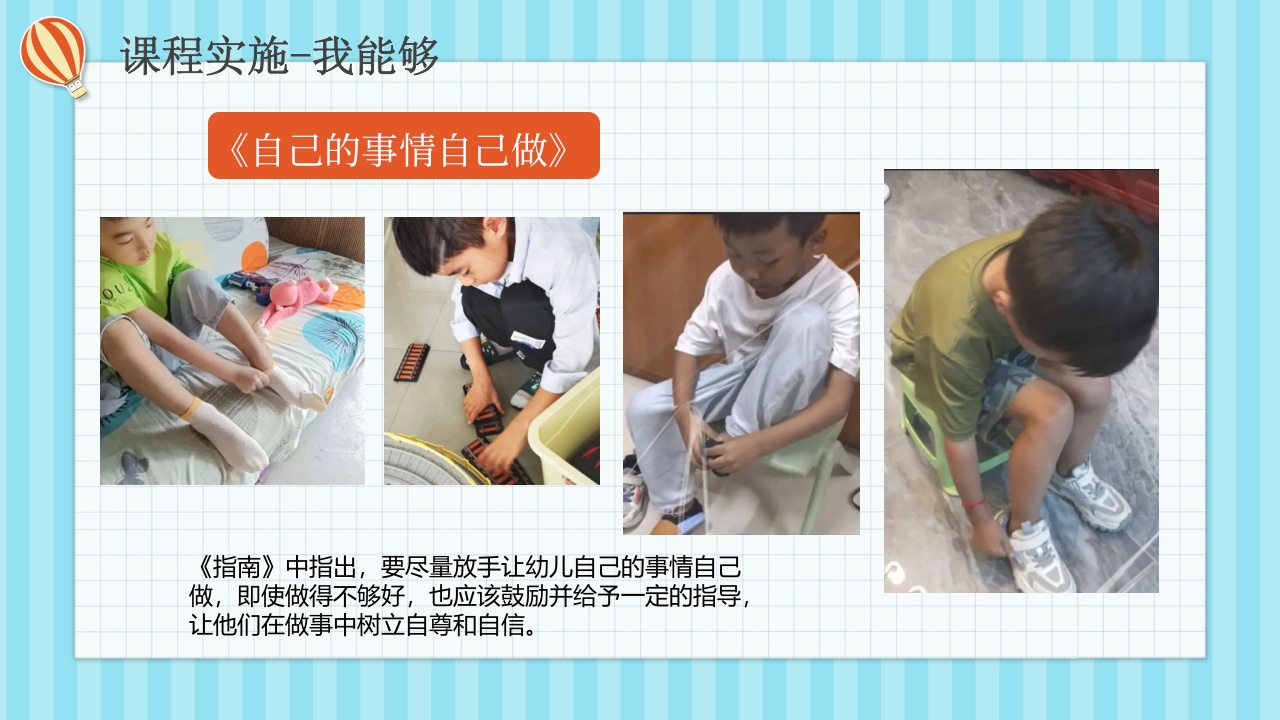 课程实施-我能够

《自己的事情自己做》

《指南》中指出，要尽量放手让幼儿自己的事情自己做，即使做得不够好，也应该鼓励并给予一定的指导，让他们在做事中树立自尊和自信。