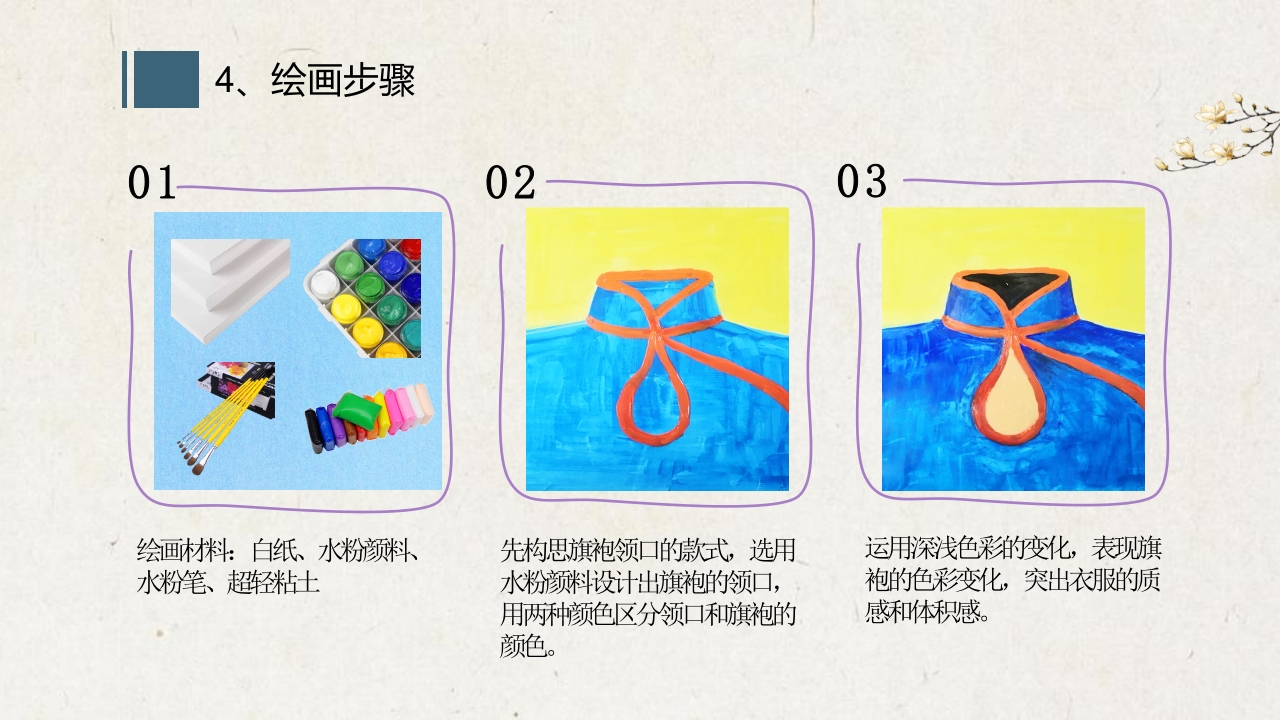 4、绘画步骤

01

绘画材料：白纸、水粉颜料、水粉笔、超轻粘土

02

先构思旗袍领口的款式，选用水粉颜料设计出旗袍的领口，用两种颜色区分领口和旗袍的颜色。

03

运用深浅色彩的变化，表现旗袍的色彩变化，突出衣服的质感和体积感。