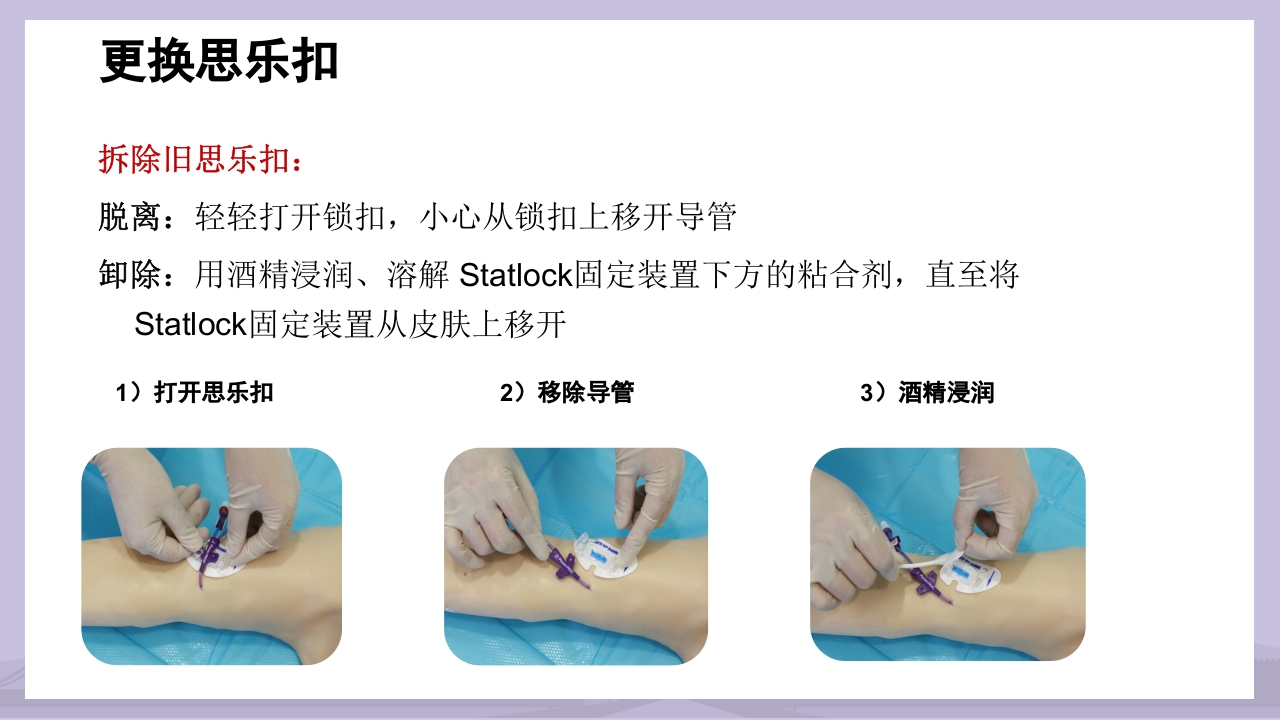 更换思乐扣

拆除旧思乐扣：

脱离：轻轻打开锁扣，小心从锁扣上移开导管

卸除：用酒精浸润、溶解 Statlock固定装置下方的粘合剂，直至将Statlock固定装置从皮肤上移开

1）打开思乐扣

2）移除导管

3）酒精浸润