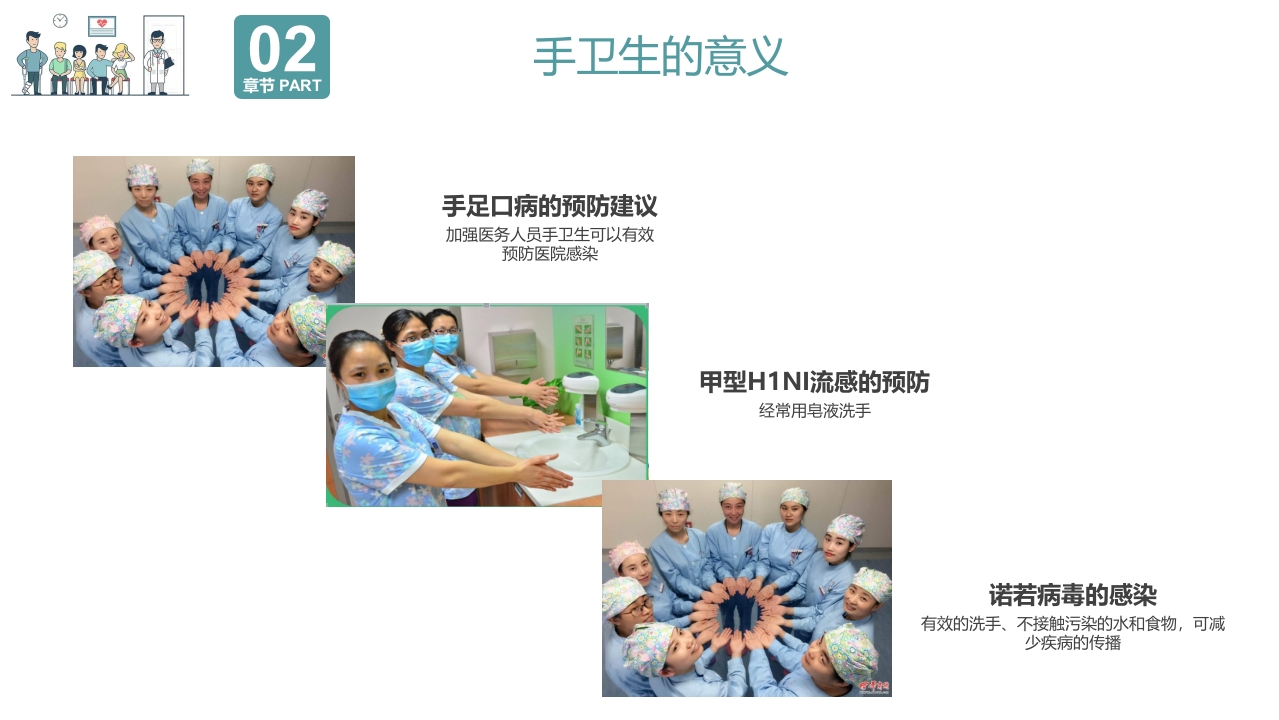 02
章节 PART

手卫生的意义

手足口病的预防建议
加强医务人员手卫生可以有效预防医院感染

甲型H1NI流感的预防
经常用皂液洗手

诺若病毒的感染
有效的洗手、不接触污染的水和食物，可减少疾病的传播