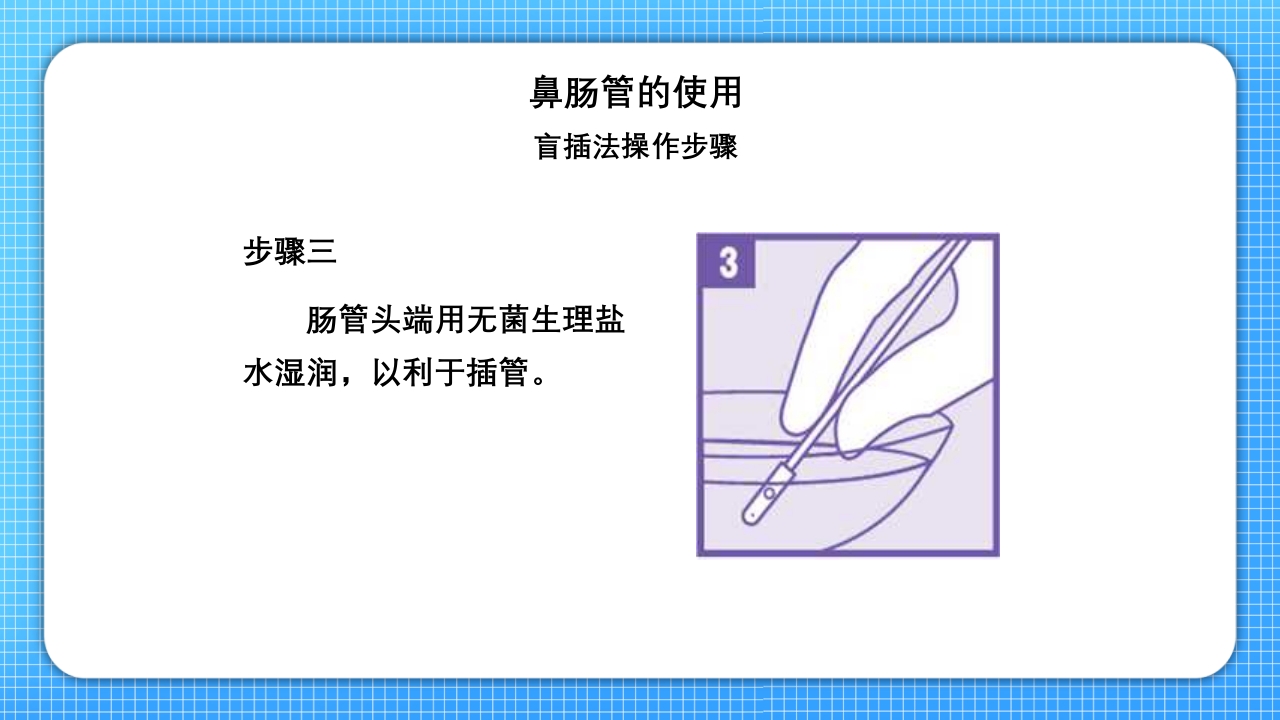 鼻肠管的使用
盲插法操作步骤

步骤三

肠管头端用无菌生理盐水湿润，以利于插管。

3