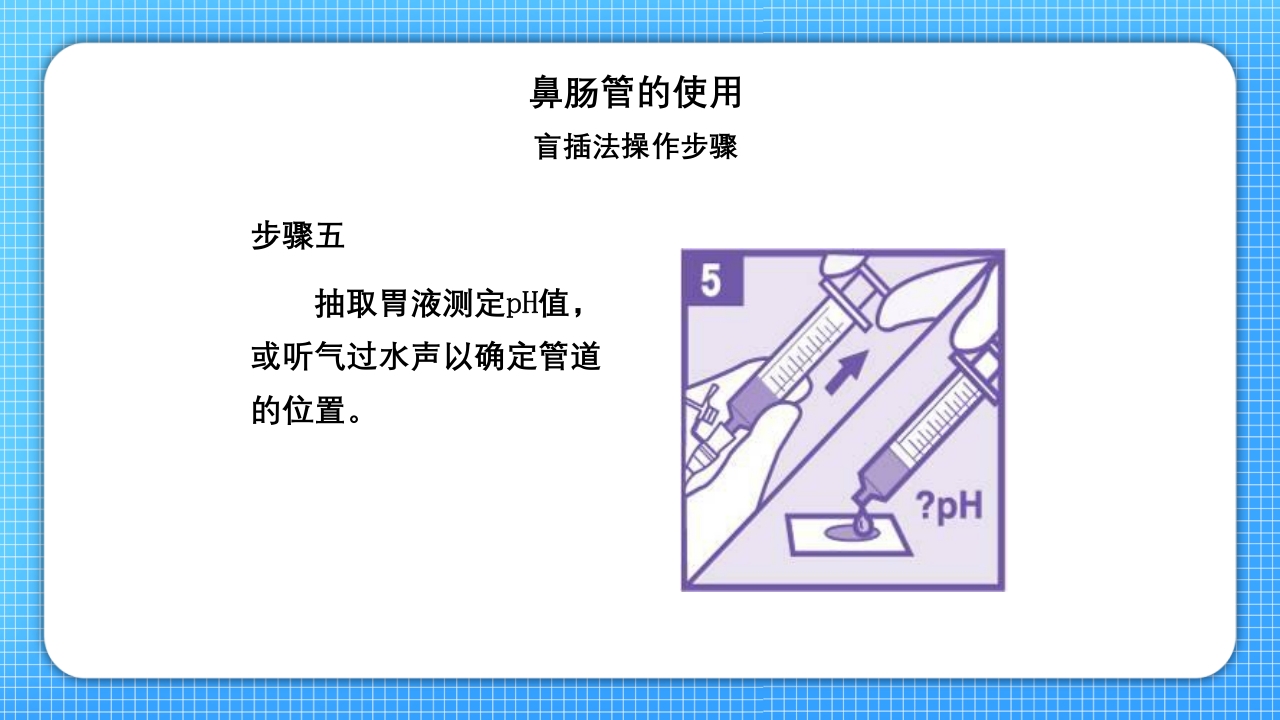 鼻肠管的使用

盲插法操作步骤

步骤五

抽取胃液测定pH值，或听气过水声以确定管道的位置。

5

?pH