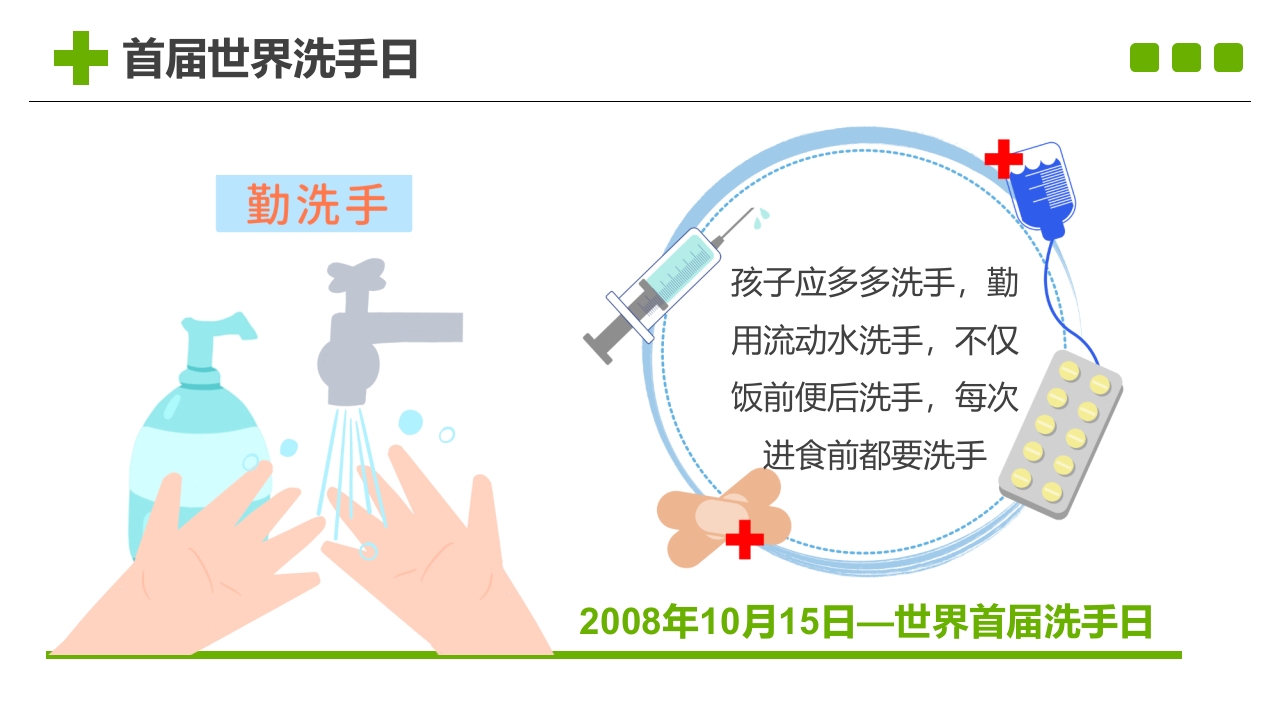 首届世界洗手日

勤洗手

孩子应多多洗手，勤用流动水洗手，不仅饭前便后洗手，每次进食前都要洗手

2008年10月15日—世界首届洗手日