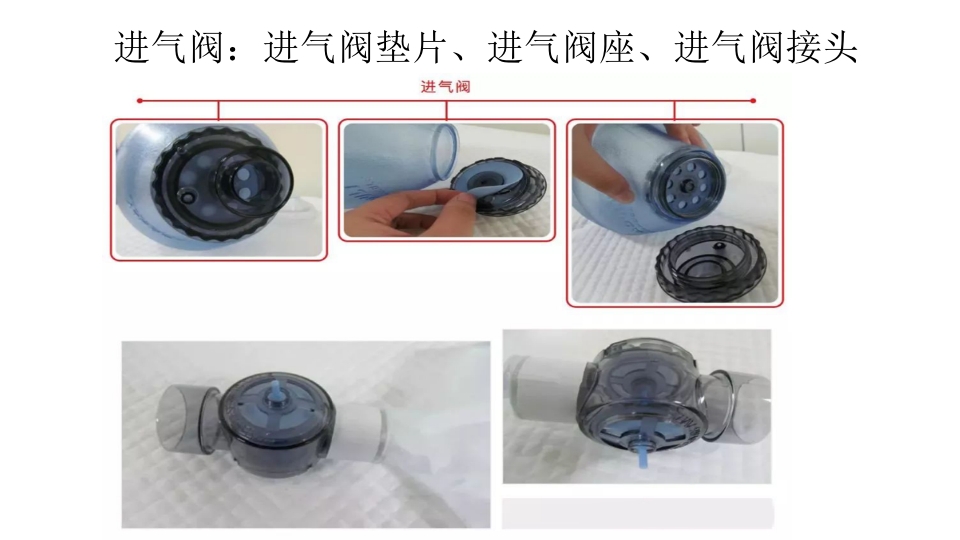 进气阀：进气阀垫片、进气阀座、进气阀接头

进气阀