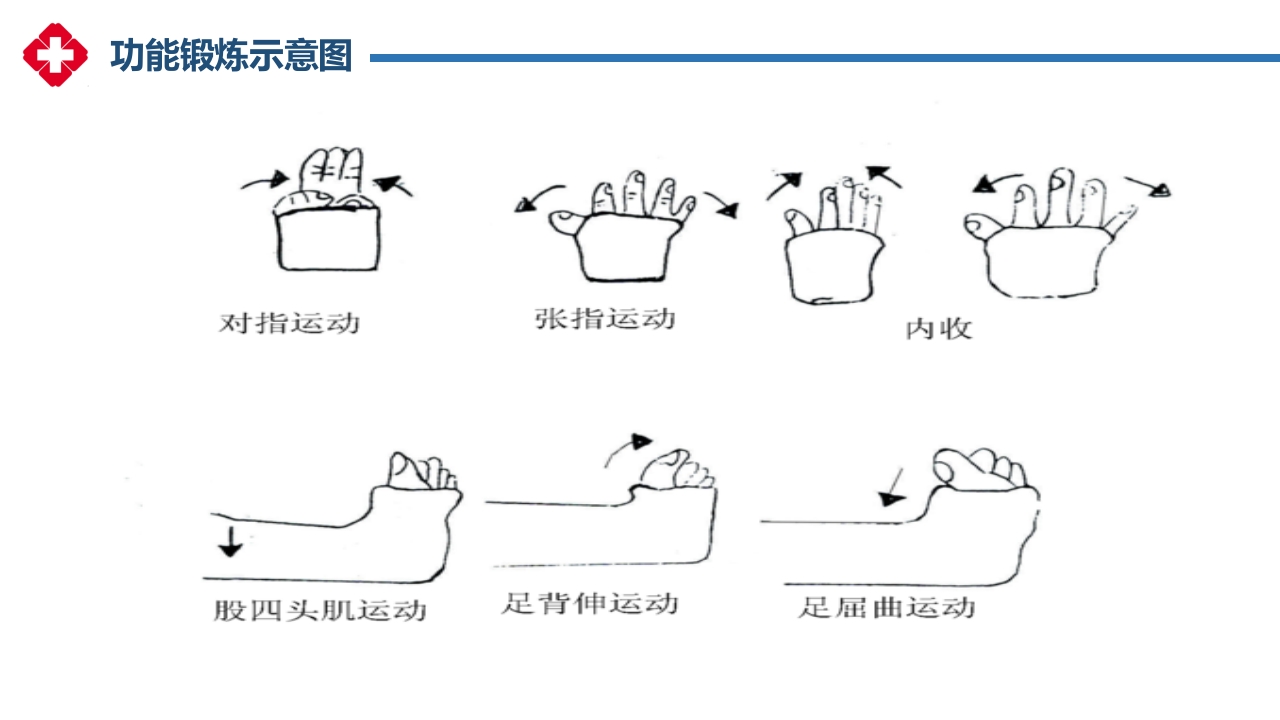 功能锻炼示意图

对指运动

张指运动

内收

股四头肌运动

足背伸运动

足屈曲运动