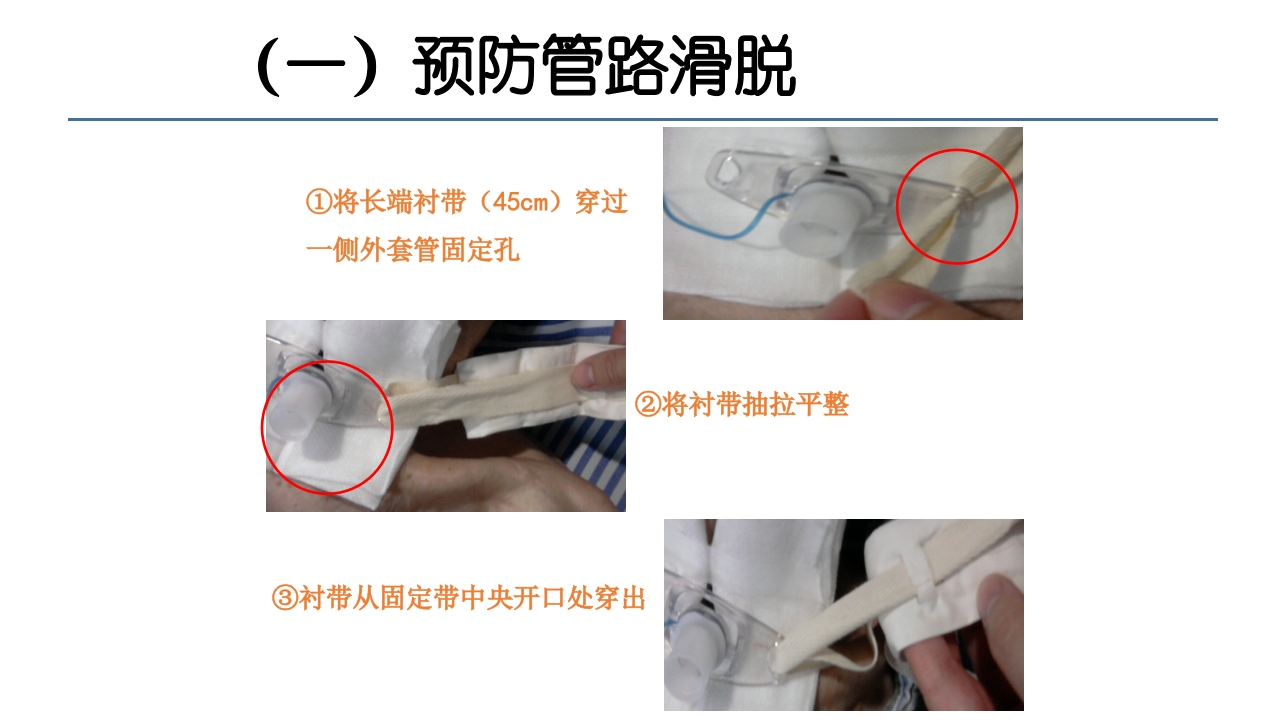 （一）预防管路滑脱

①将长端衬带（45cm）穿过一侧外套管固定孔

②将衬带抽拉平整

③衬带从固定带中央开口处穿出