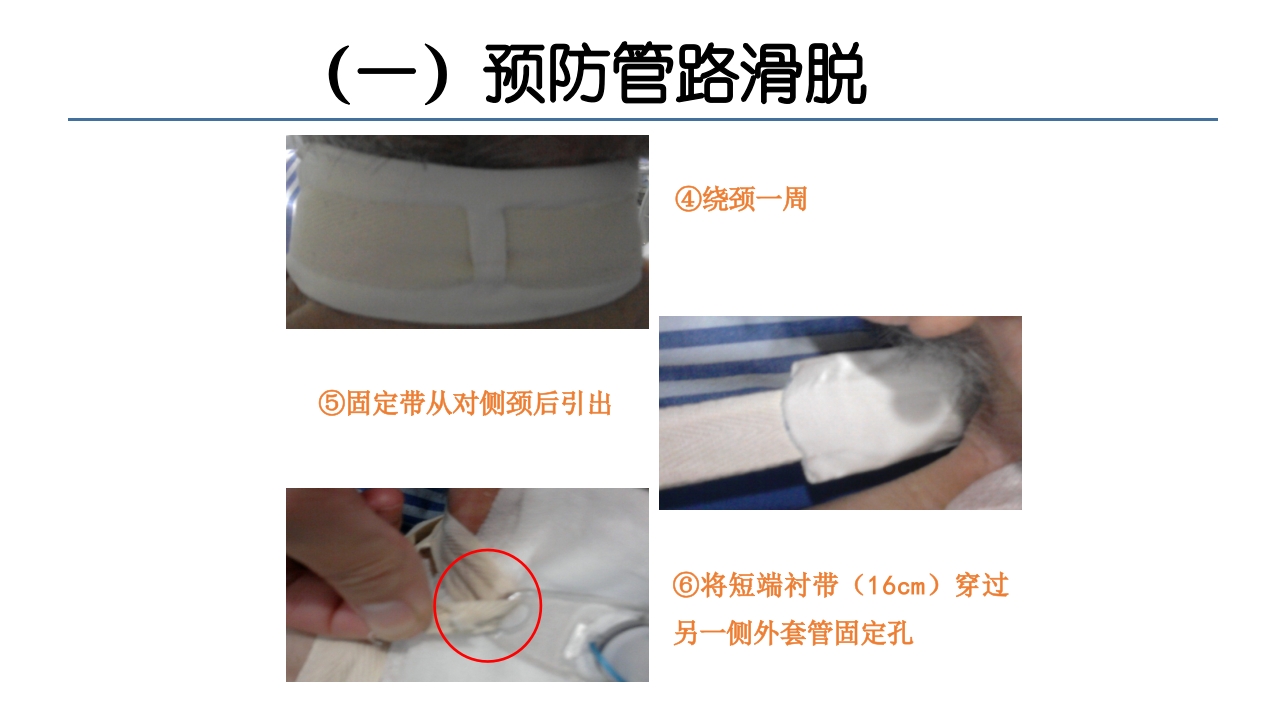 （一）预防管路滑脱

④绕颈一周

⑤固定带从对侧颈后引出

⑥将短端衬带（16cm）穿过另一侧外套管固定孔