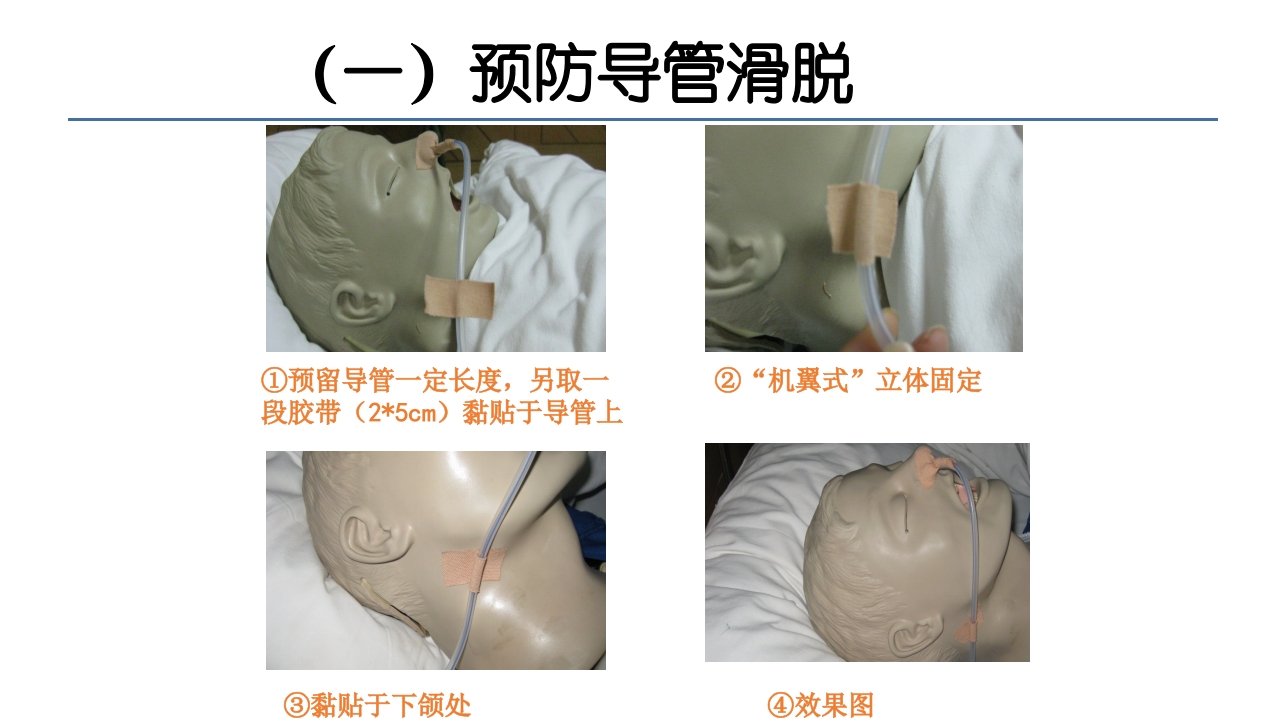 （一）预防导管滑脱

①预留导管一定长度，另取一段胶带（2*5cm）黏贴于导管上

②“机翼式”立体固定

③黏贴于下颌处

④效果图