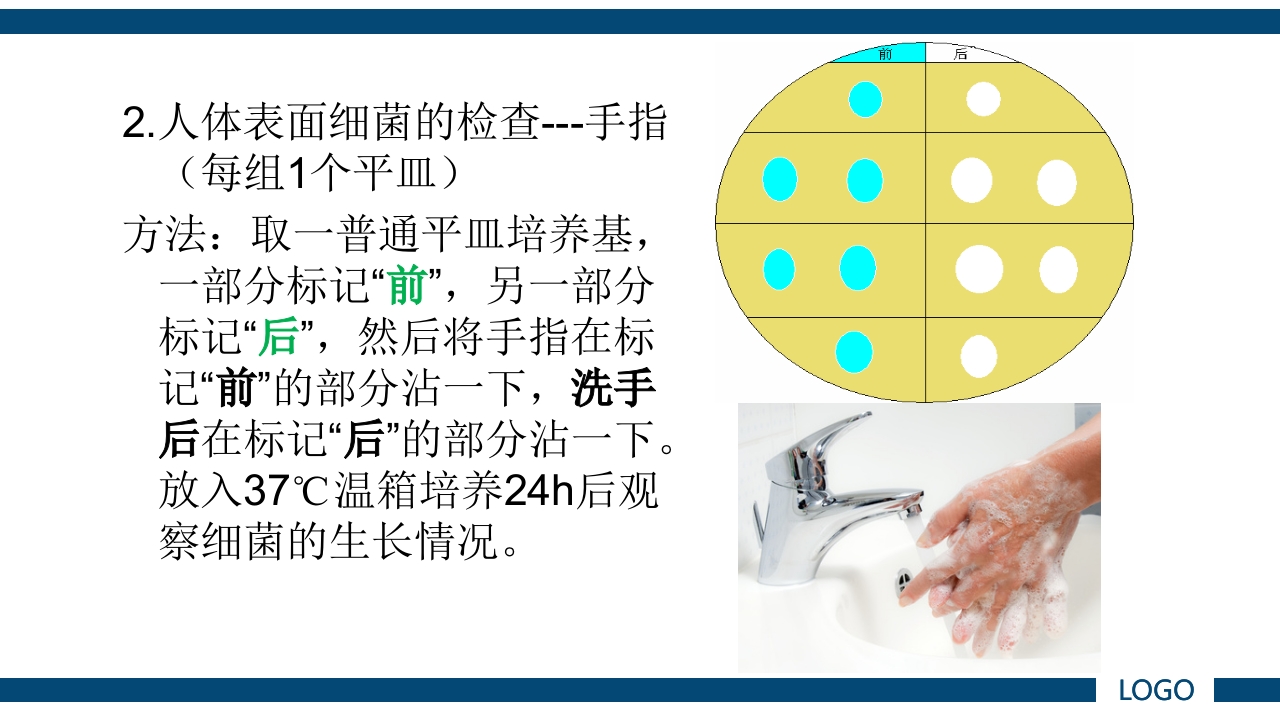 2.人体表面细菌的检查---手指（每组1个平皿）

方法：取一普通平皿培养基，一部分标记“前”，另一部分标记“后”，然后将手指在标记“前”的部分沾一下，洗手后在标记“后”的部分沾一下。放入37℃温箱培养24h后观察细菌的生长情况。

前

后

LOGO