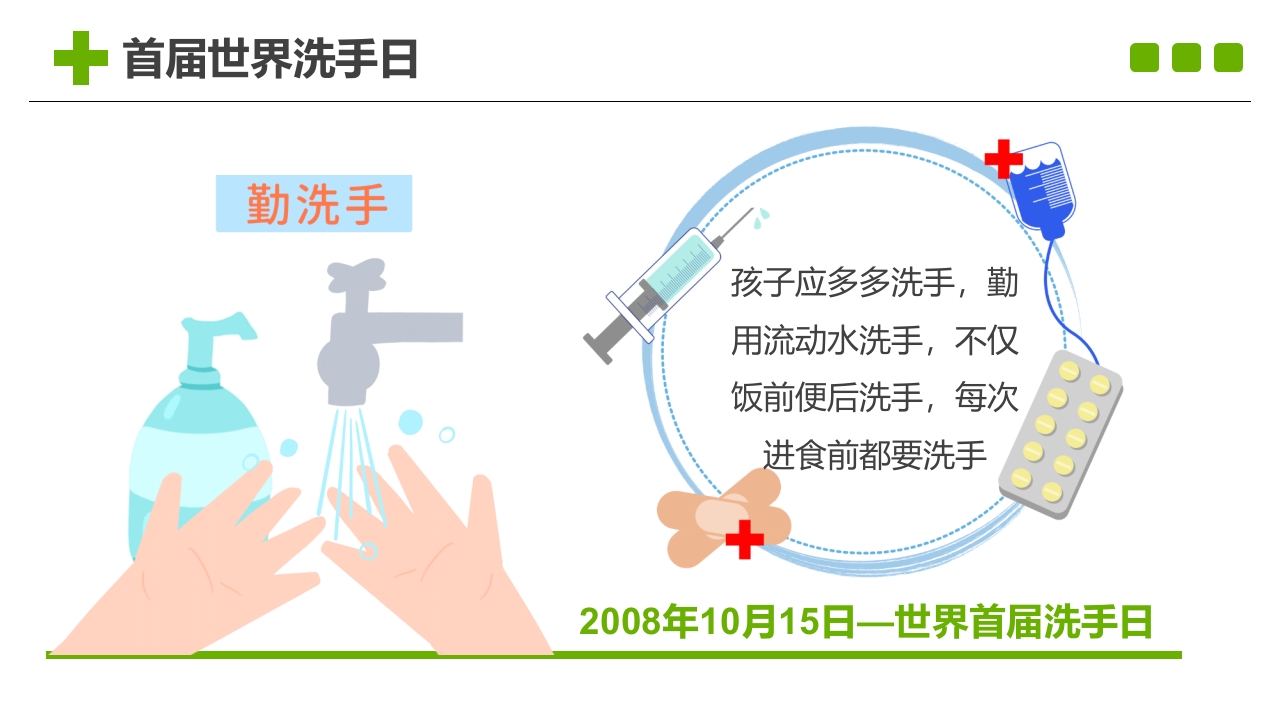 首届世界洗手日

勤洗手

孩子应多多洗手，勤用流动水洗手，不仅饭前便后洗手，每次进食前都要洗手

2008年10月15日—世界首届洗手日