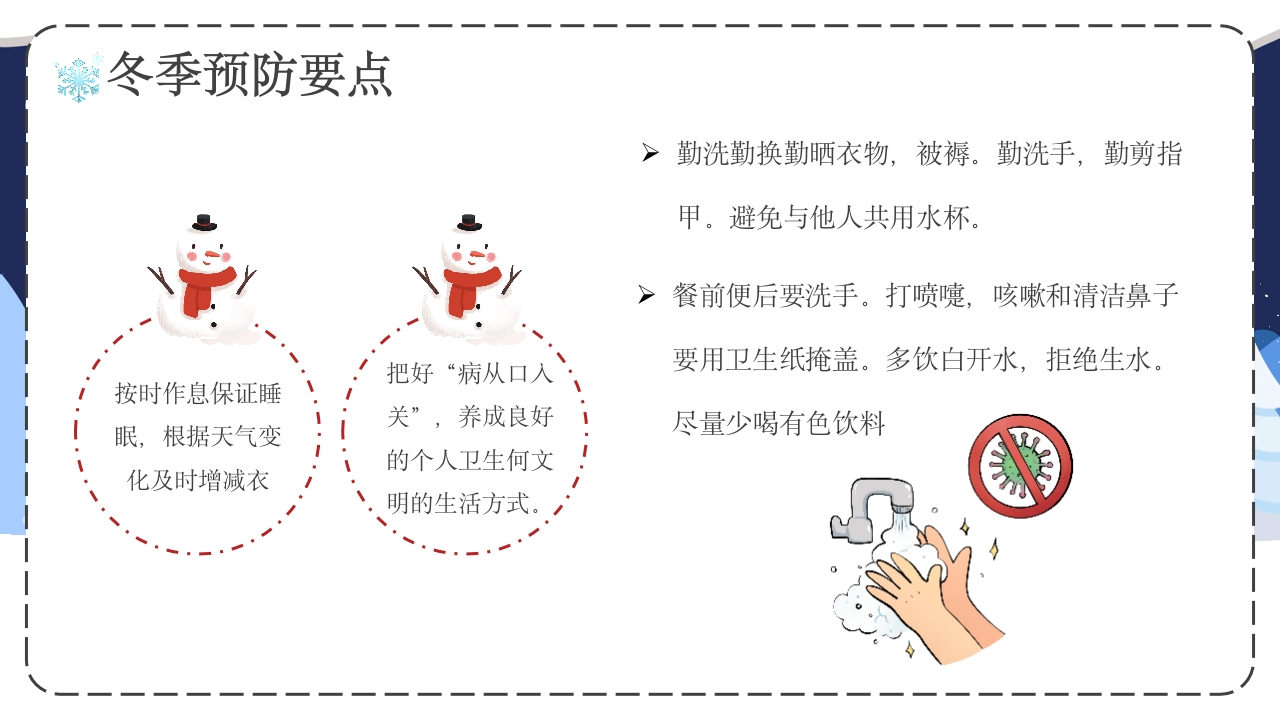 冬季预防要点

按时作息保证睡眠，根据天气变化及时增减衣

把好“病从口入关”，养成良好的个人卫生何文明的生活方式。

➢ 勤洗勤换勤晒衣物，被褥。勤洗手，勤剪指甲。避免与他人共用水杯。

➢ 餐前便后要洗手。打喷嚏，咳嗽和清洁鼻子要用卫生纸掩盖。多饮白开水，拒绝生水。尽量少喝有色饮料