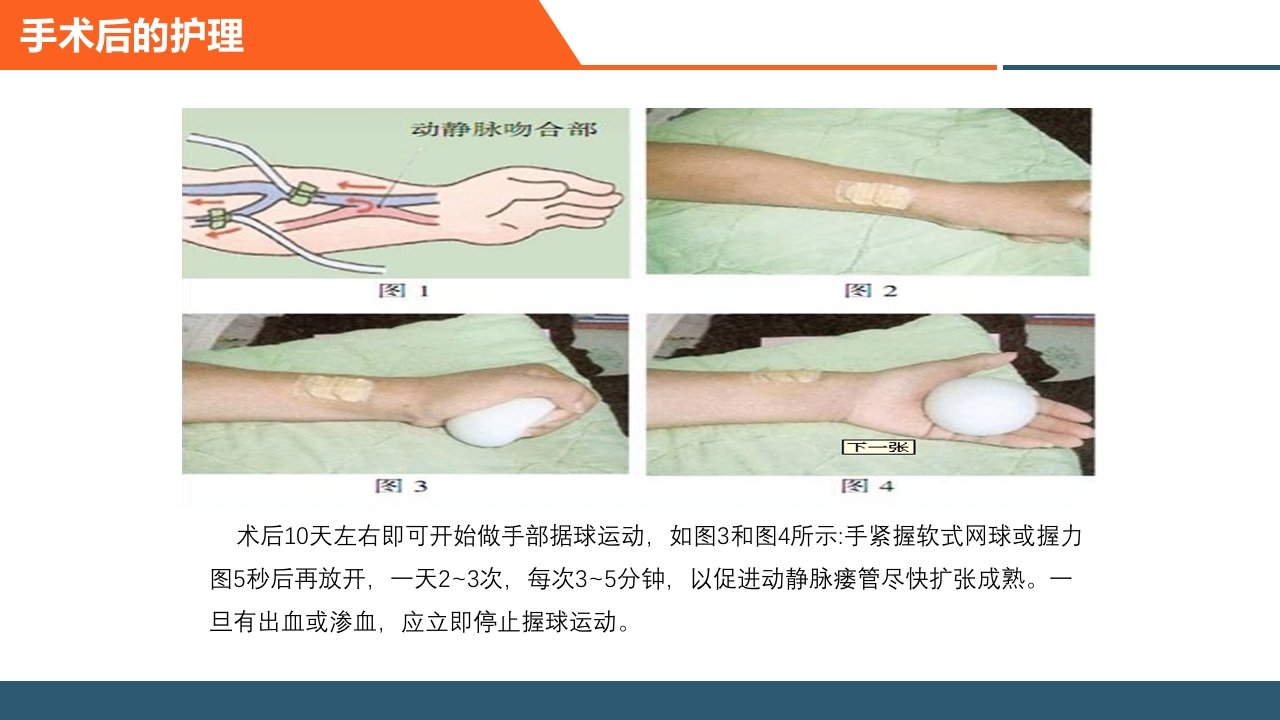 手术后的护理

动静脉吻合部

图 1

图 2

图 3

下一张

图 4

术后10天左右即可开始做手部据球运动，如图3和图4所示:手紧握软式网球或握力图5秒后再放开，一天2~3次，每次3~5分钟，以促进动静脉瘘管尽快扩张成熟。一旦有出血或渗血，应立即停止握球运动。