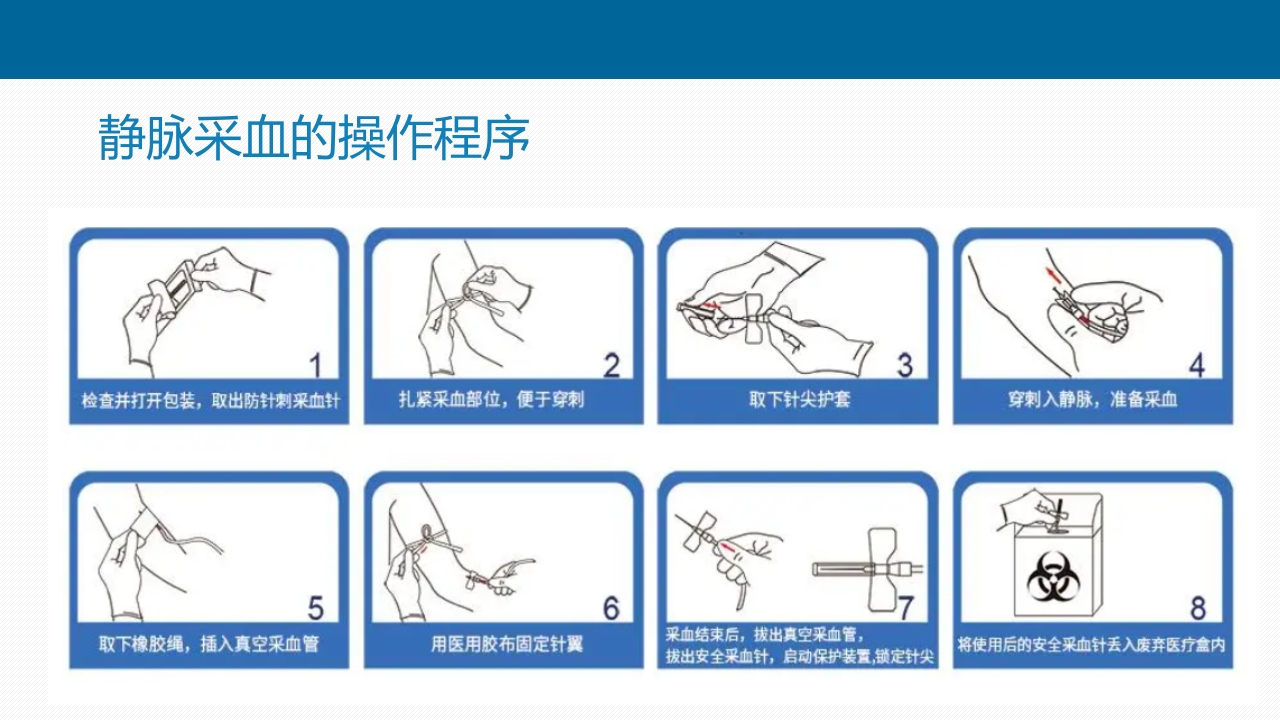 静脉采血的操作程序

1
检查并打开包装，取出防针刺采血针

2
扎紧采血部位，便于穿刺

3
取下针尖护套

4
穿刺入静脉，准备采血

5
取下橡胶绳，插入真空采血管

6
用医用胶布固定针翼

7
采血结束后，拔出真空采血管，拔出安全采血针，启动保护装置，锁定针尖

8
将使用后的安全采血针丢入废弃医疗盒内