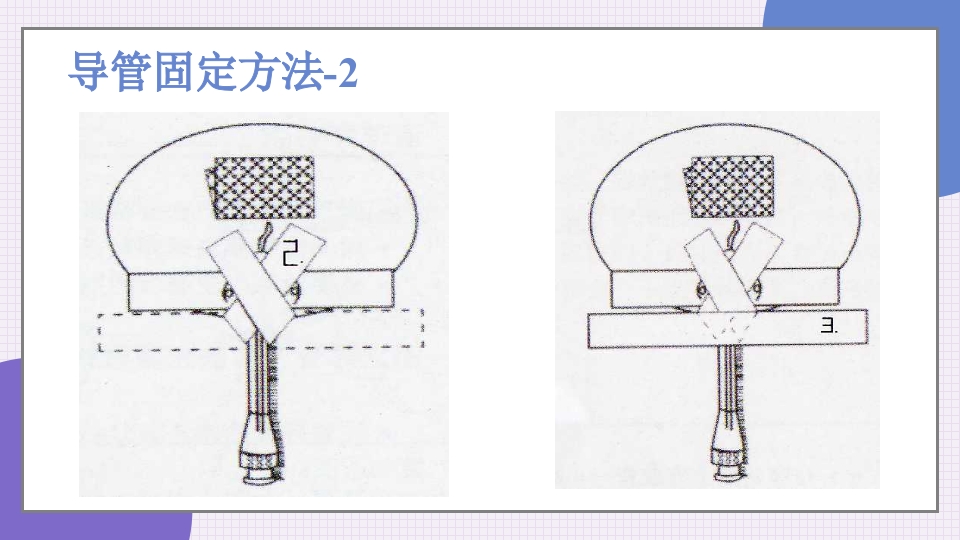 导管固定方法-2

2.

3.