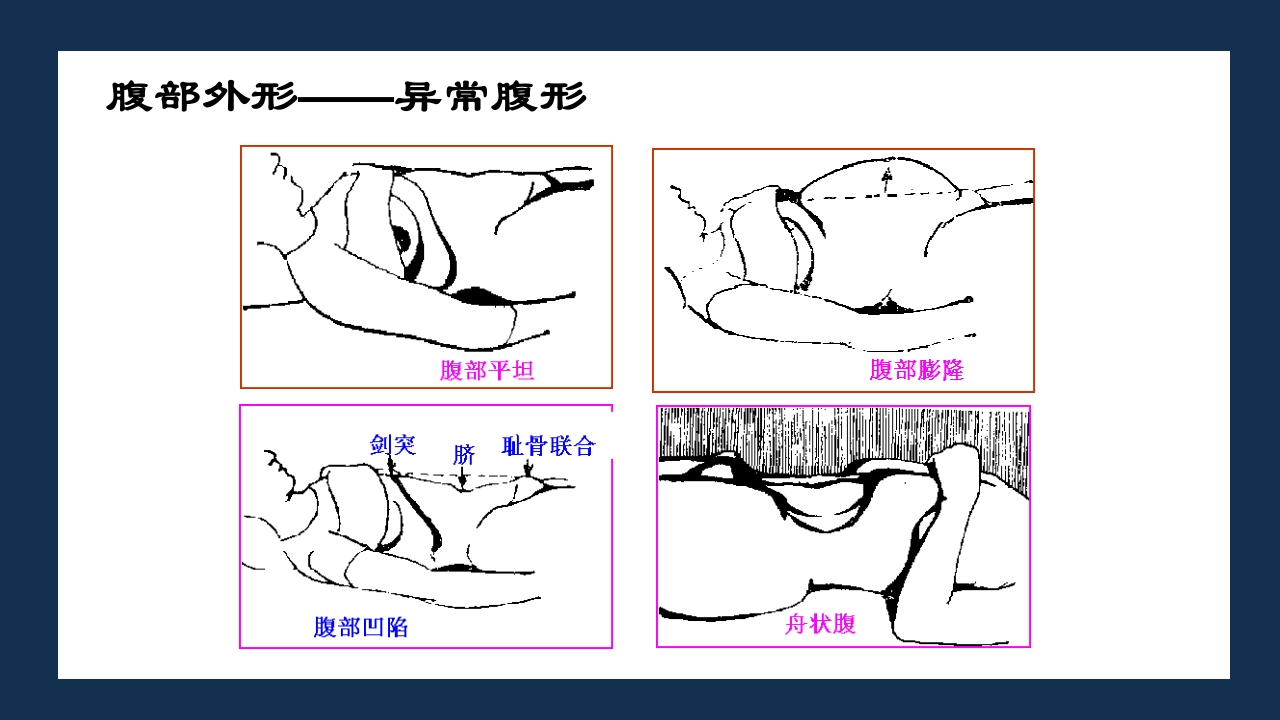 腹部外形——异常腹形

腹部平坦

腹部膨隆

剑突 脐 耻骨联合

腹部凹陷

舟状腹