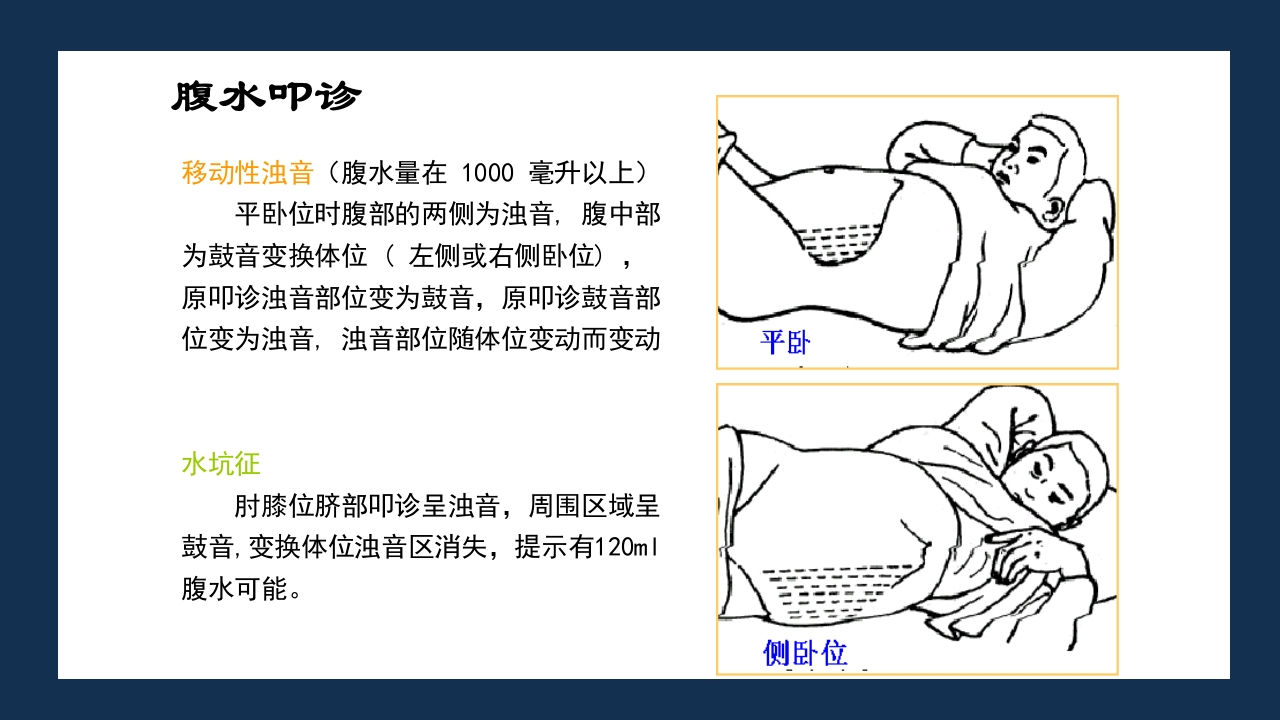 腹水叩诊

移动性浊音（腹水量在 1000 毫升以上）

平卧位时腹部的两侧为浊音，腹中部为鼓音变换体位（ 左侧或右侧卧位），原叩诊浊音部位变为鼓音，原叩诊鼓音部位变为浊音，浊音部位随体位变动而变动

水坑征

肘膝位脐部叩诊呈浊音，周围区域呈鼓音,变换体位浊音区消失，提示有120ml腹水可能。

平卧

侧卧位