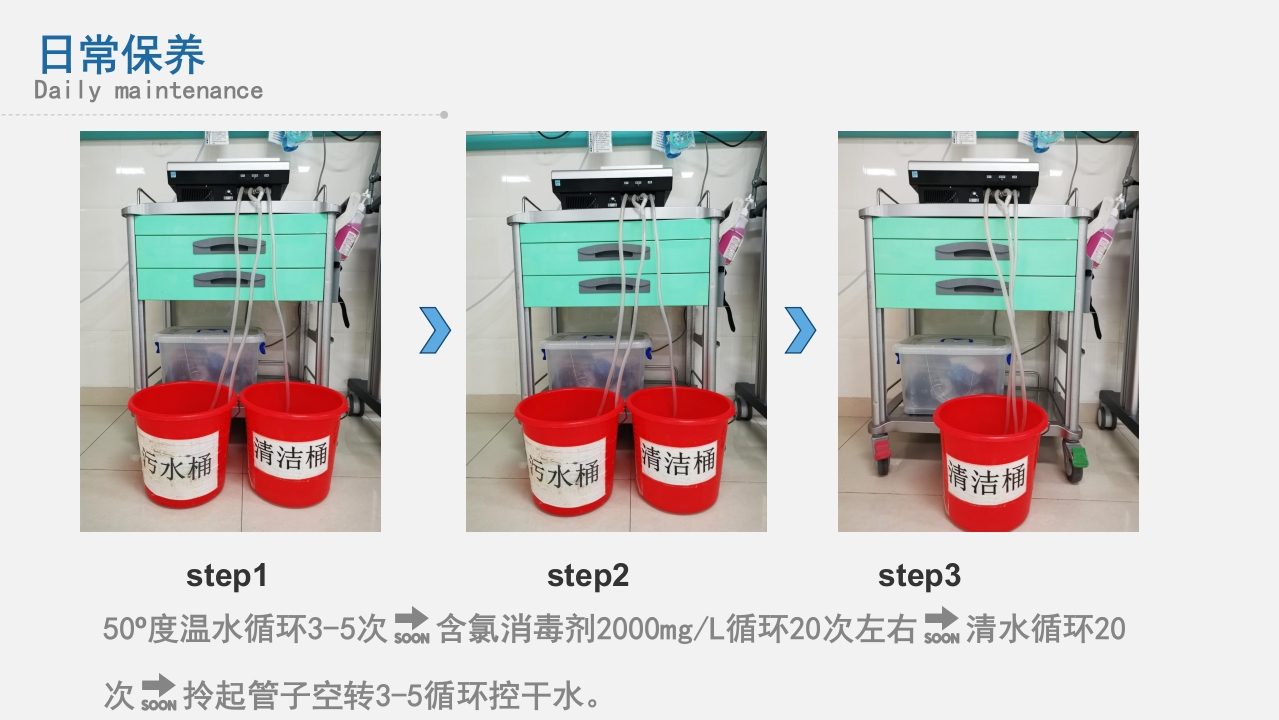 日常保养
Daily maintenance

污水桶 清洁桶

污水桶 清洁桶

清洁桶

step1

step2

step3

50º度温水循环3-5次 SOON 含氯消毒剂2000mg/L循环20次左右 SOON 清水循环20次 SOON 拎起管子空转3-5循环控干水。