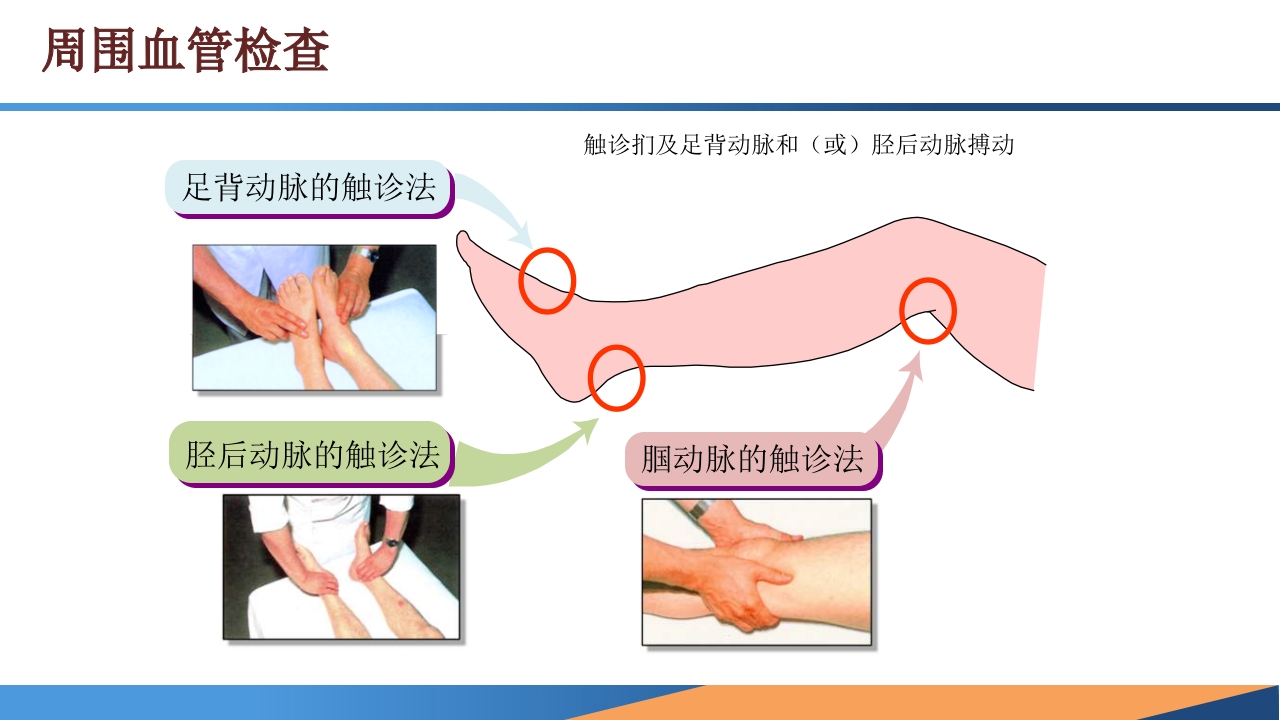 周围血管检查

触诊扪及足背动脉和（或）胫后动脉搏动

足背动脉的触诊法

胫后动脉的触诊法

腘动脉的触诊法