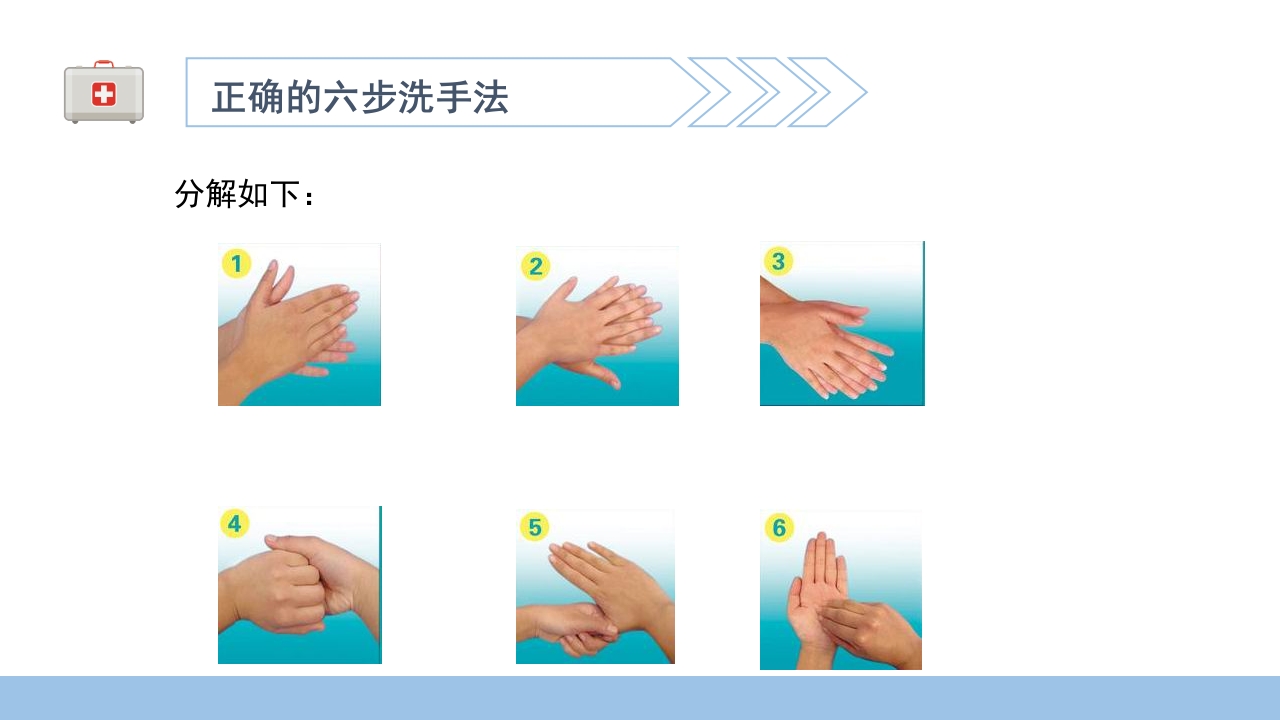 正确的六步洗手法

分解如下：

1

2

3

4

5

6