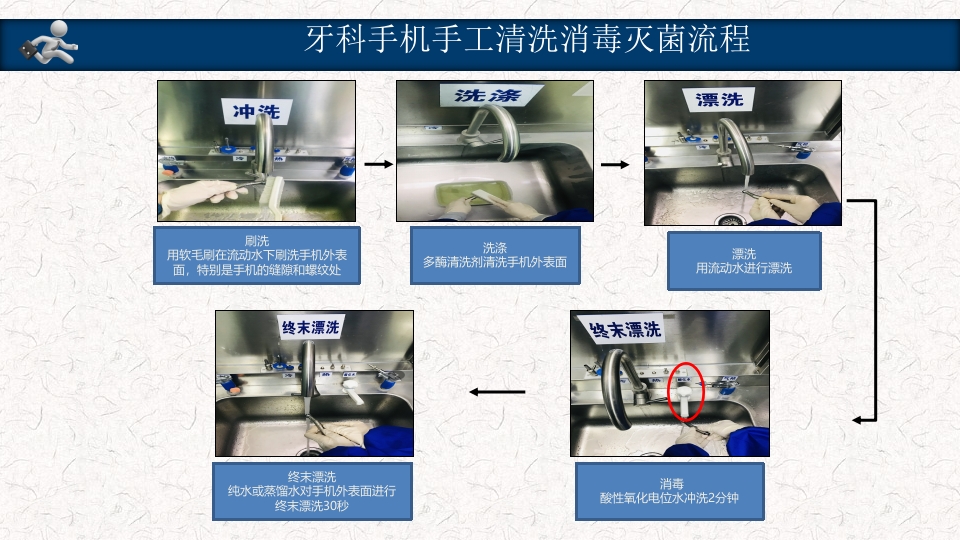 牙科手机手工清洗消毒灭菌流程

冲洗

刷洗
用软毛刷在流动水下刷洗手机外表面，特别是手机的缝隙和螺纹处

洗涤

洗涤
多酶清洗剂清洗手机外表面

漂洗

漂洗
用流动水进行漂洗

终末漂洗

消毒
酸性氧化电位水冲洗2分钟

终末漂洗

终末漂洗
纯水或蒸馏水对手机外表面进行终末漂洗30秒