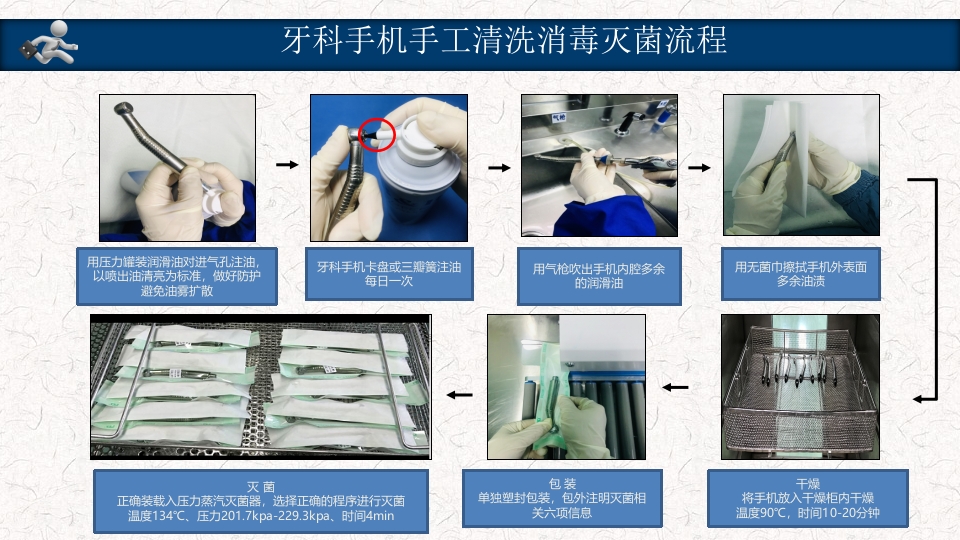 牙科手机手工清洗消毒灭菌流程

用压力罐装润滑油对进气孔注油，以喷出油清亮为标准，做好防护避免油雾扩散

牙科手机卡盘或三瓣簧注油每日一次

用气枪吹出手机内腔多余的润滑油

用无菌巾擦拭手机外表面多余油渍

干燥
将手机放入干燥柜内干燥
温度90℃，时间10-20分钟

包 装
单独塑封包装，包外注明灭菌相关六项信息

灭 菌
正确装载入压力蒸汽灭菌器，选择正确的程序进行灭菌
温度134℃、压力201.7kpa-229.3kpa、时间4min