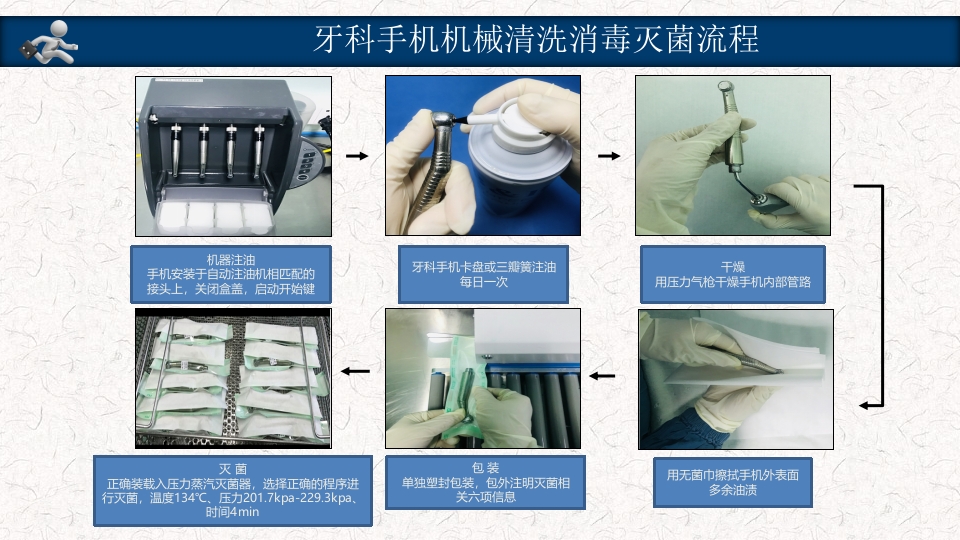 牙科手机机械清洗消毒灭菌流程

机器注油
手机安装于自动注油机相匹配的接头上，关闭盒盖，启动开始键

牙科手机卡盘或三瓣簧注油
每日一次

干燥
用压力气枪干燥手机内部管路

用无菌巾擦拭手机外表面多余油渍

包 装
单独塑封包装，包外注明灭菌相关六项信息

灭 菌
正确装载入压力蒸汽灭菌器，选择正确的程序进行灭菌，温度134℃、压力201.7kpa-229.3kpa、时间4min