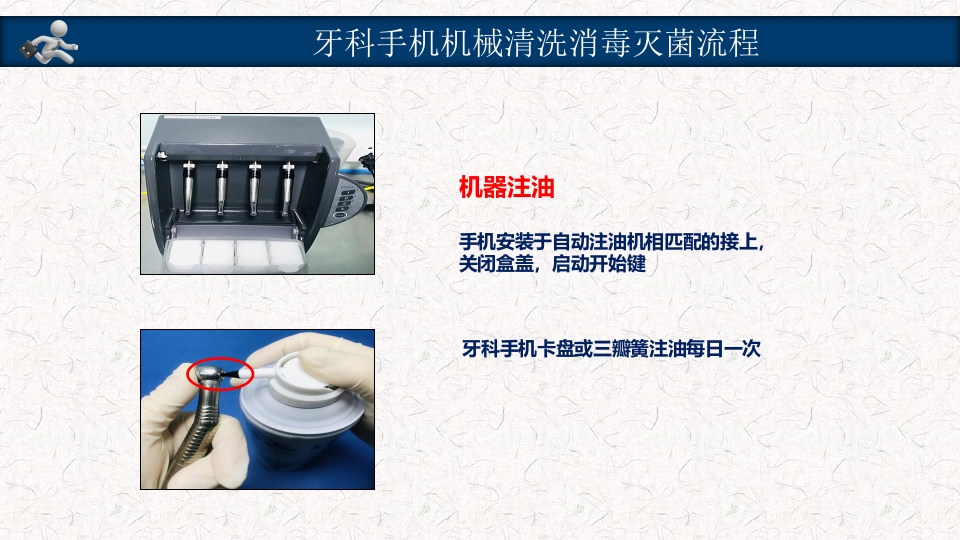 牙科手机机械清洗消毒灭菌流程

机器注油

手机安装于自动注油机相匹配的接上，关闭盒盖，启动开始键

牙科手机卡盘或三瓣簧注油每日一次