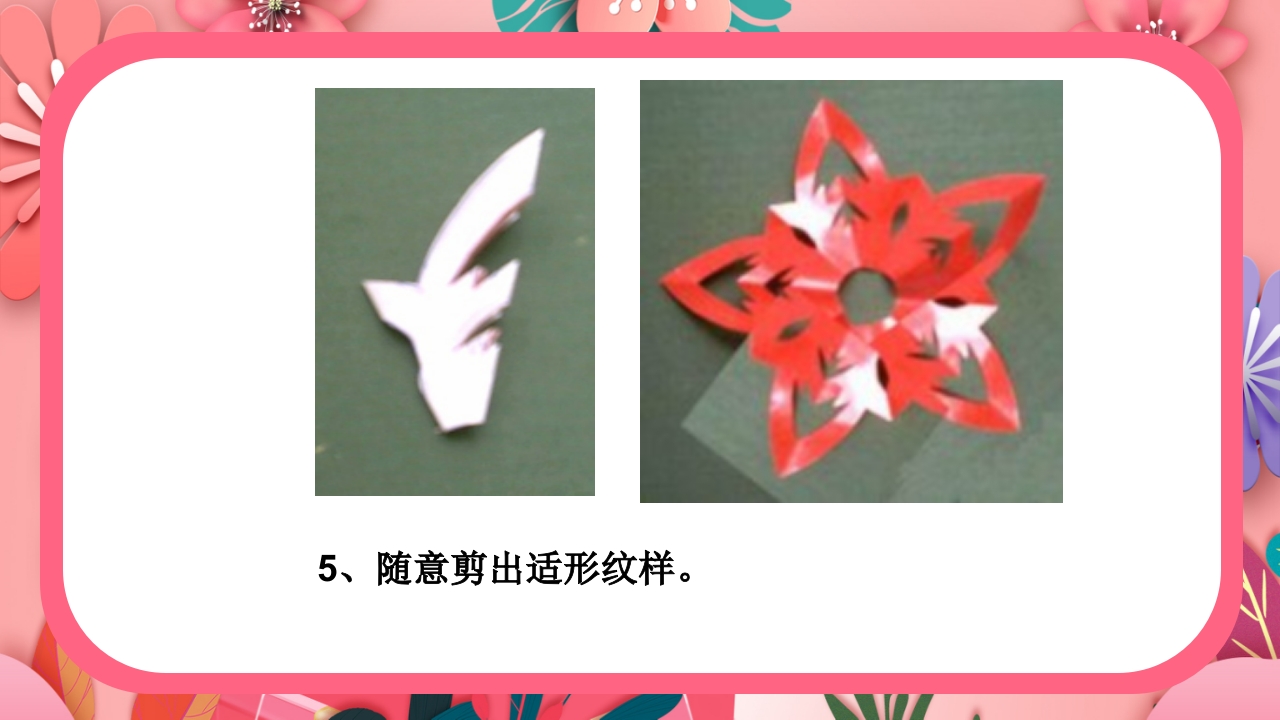 5、随意剪出适形纹样。