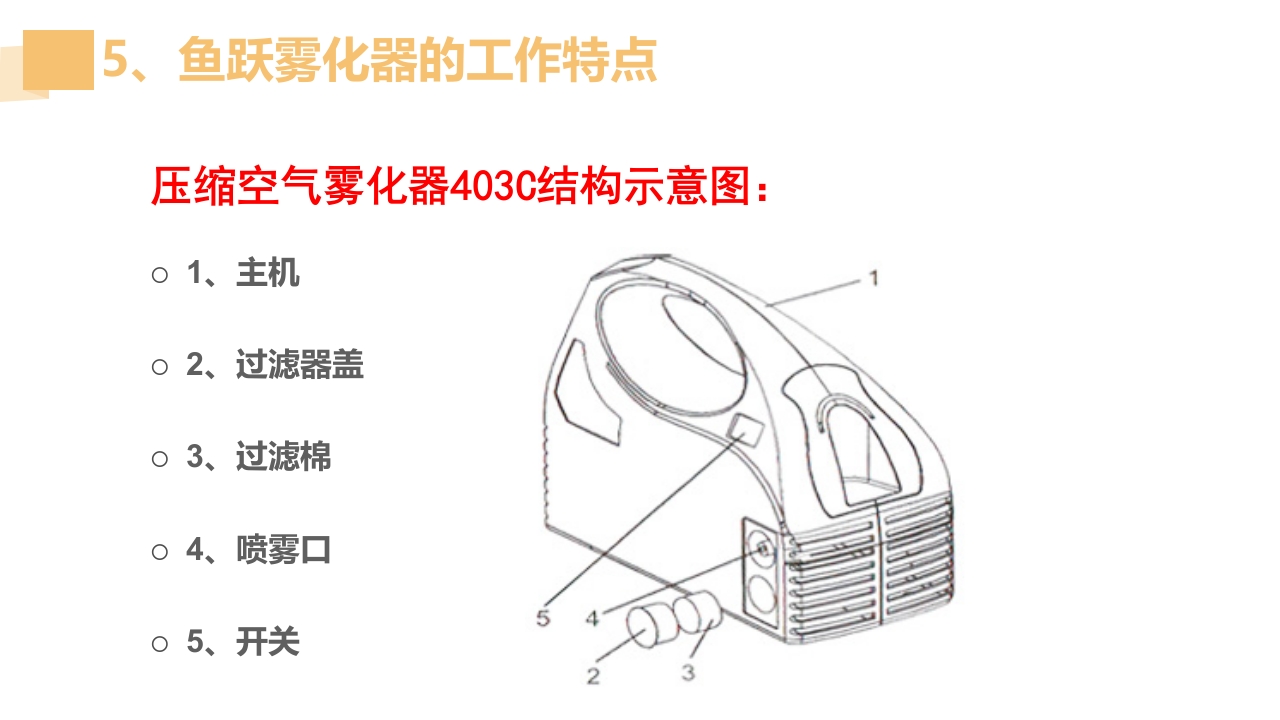 5、鱼跃雾化器的工作特点

压缩空气雾化器403C结构示意图：

○ 1、主机

○ 2、过滤器盖

○ 3、过滤棉

○ 4、喷雾口

○ 5、开关

1

5

4

2

3