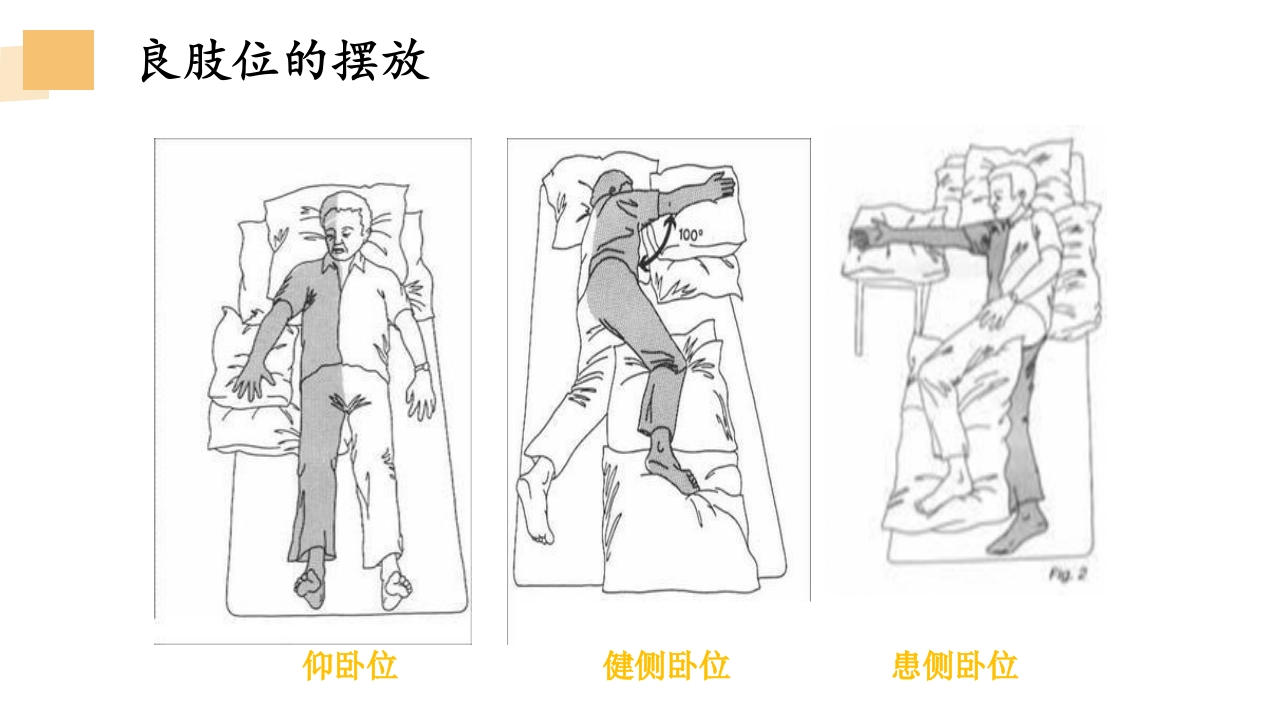 良肢位的摆放

100°

Fig. 2

仰卧位

健侧卧位

患侧卧位