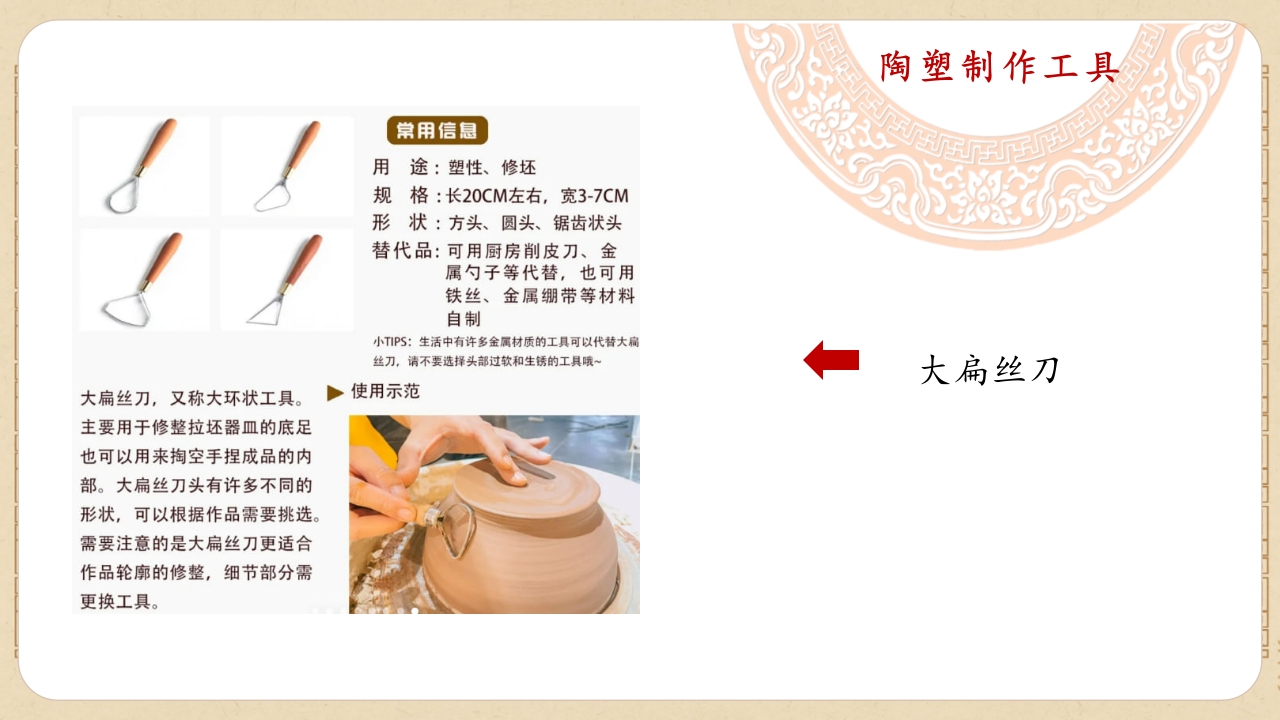 陶塑制作工具

常用信息

用　途：塑性、修坯
规　格：长20CM左右，宽3-7CM
形　状：方头、圆头、锯齿状头
替代品：可用厨房削皮刀、金属勺子等代替，也可用铁丝、金属绷带等材料自制

小TIPS：生活中有许多金属材质的工具可以代替大扁丝刀，请不要选择头部过软和生锈的工具哦~

大扁丝刀，又称大环状工具。主要用于修整拉坯器皿的底足也可以用来掏空手捏成品的内部。大扁丝刀头有许多不同的形状，可以根据作品需要挑选。需要注意的是大扁丝刀更适合作品轮廓的修整，细节部分需更换工具。

使用示范

大扁丝刀