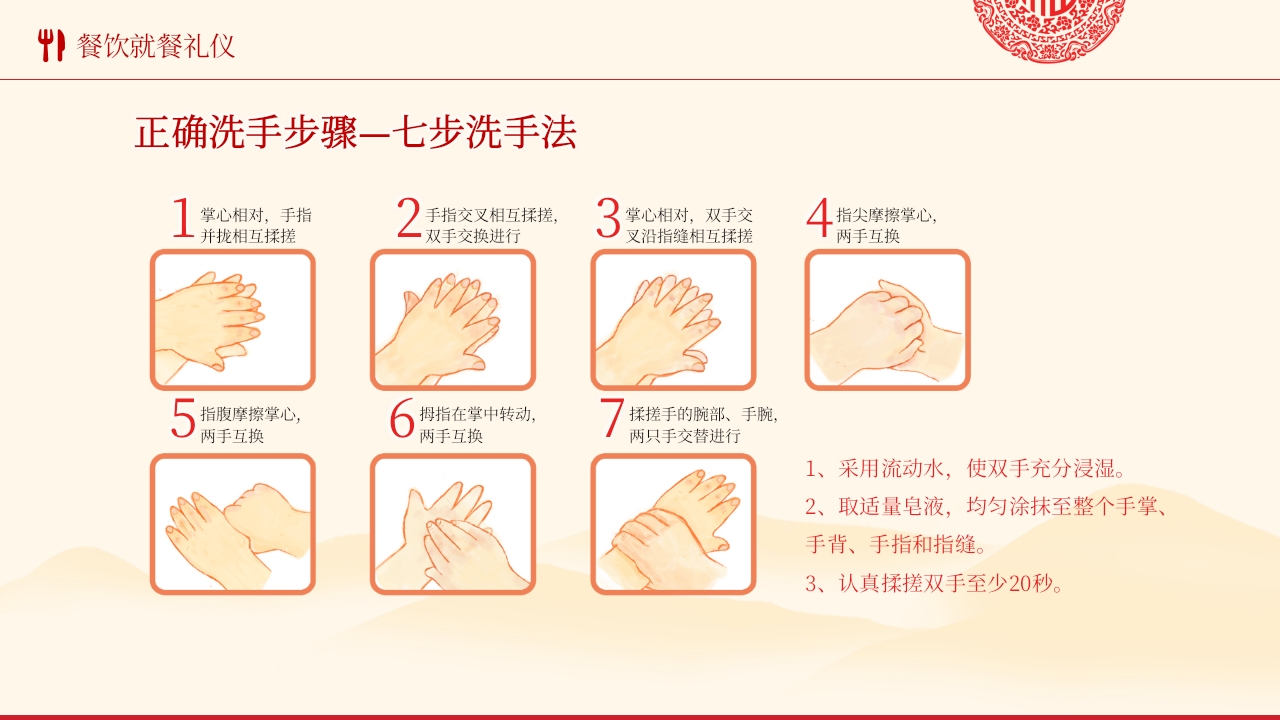 餐饮就餐礼仪

正确洗手步骤—七步洗手法

1 掌心相对，手指并拢相互揉搓

2 手指交叉相互揉搓，双手交换进行

3 掌心相对，双手交叉沿指缝相互揉搓

4 指尖摩擦掌心，两手互换

5 指腹摩擦掌心，两手互换

6 拇指在掌中转动，两手互换

7 揉搓手的腕部、手腕，两只手交替进行

1、采用流动水，使双手充分浸湿。

2、取适量皂液，均匀涂抹至整个手掌、手背、手指和指缝。

3、认真揉搓双手至少20秒。