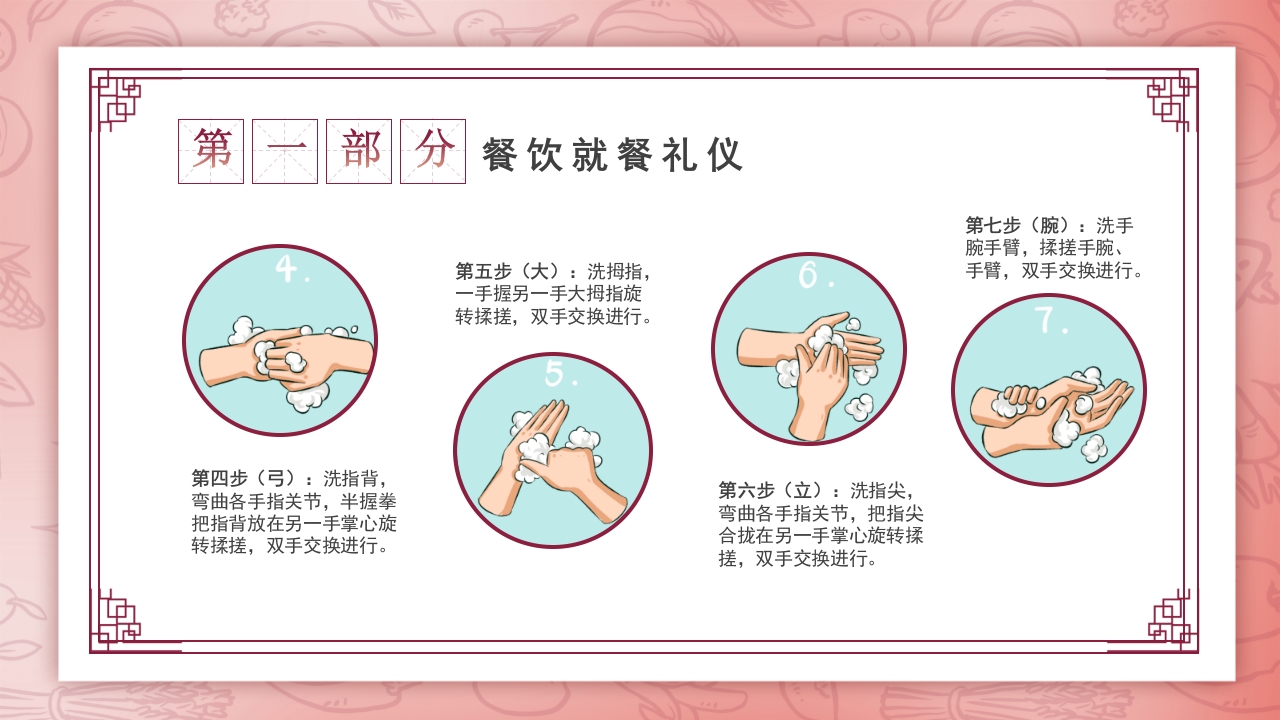 第一部分 餐饮就餐礼仪

4.

第四步（弓）：洗指背，弯曲各手指关节，半握拳把指背放在另一手掌心旋转揉搓，双手交换进行。

第五步（大）：洗拇指，一手握另一手大拇指旋转揉搓，双手交换进行。

5.

6.

第六步（立）：洗指尖，弯曲各手指关节，把指尖合拢在另一手掌心旋转揉搓，双手交换进行。

第七步（腕）：洗手腕手臂，揉搓手腕、手臂，双手交换进行。

7.