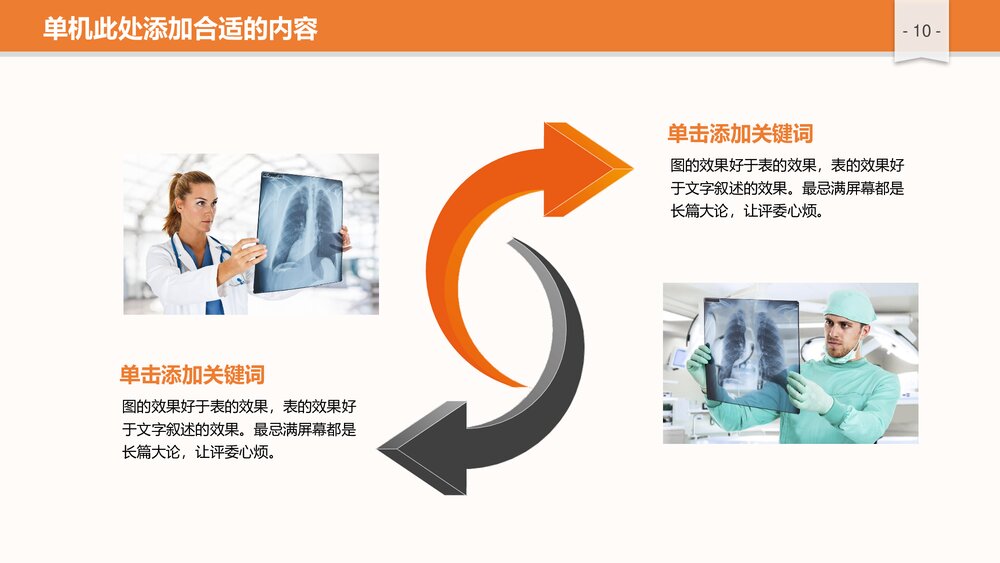 单机此处添加合适的内容

- 10 -

单击添加关键词

图的效果好于表的效果，表的效果好于文字叙述的效果。最忌满屏幕都是长篇大论，让评委心烦。

单击添加关键词

图的效果好于表的效果，表的效果好于文字叙述的效果。最忌满屏幕都是长篇大论，让评委心烦。