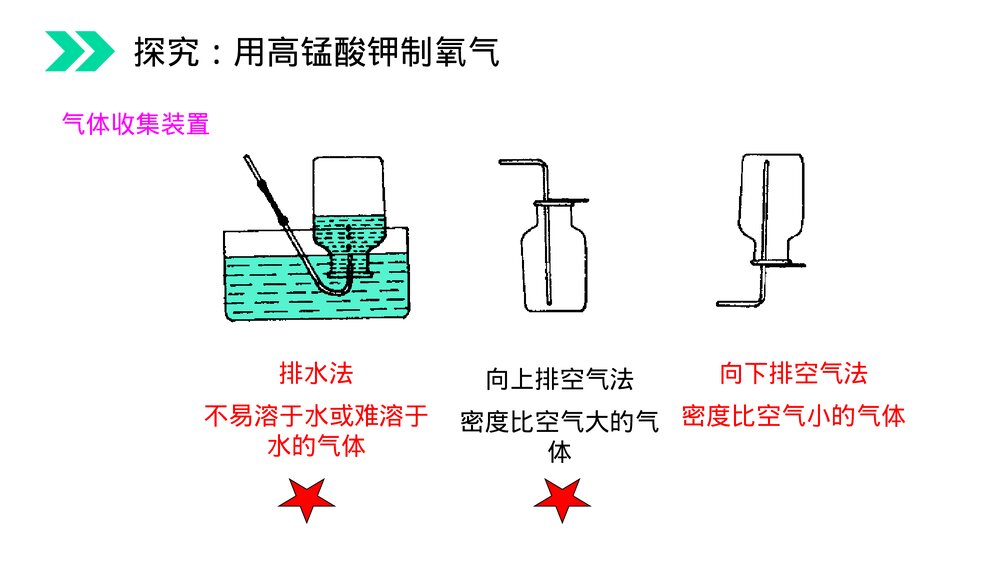 探究：用高锰酸钾制氧气

气体收集装置

排水法

不易溶于水或难溶于水的气体

向上排空气法

密度比空气大的气体

向下排空气法

密度比空气小的气体