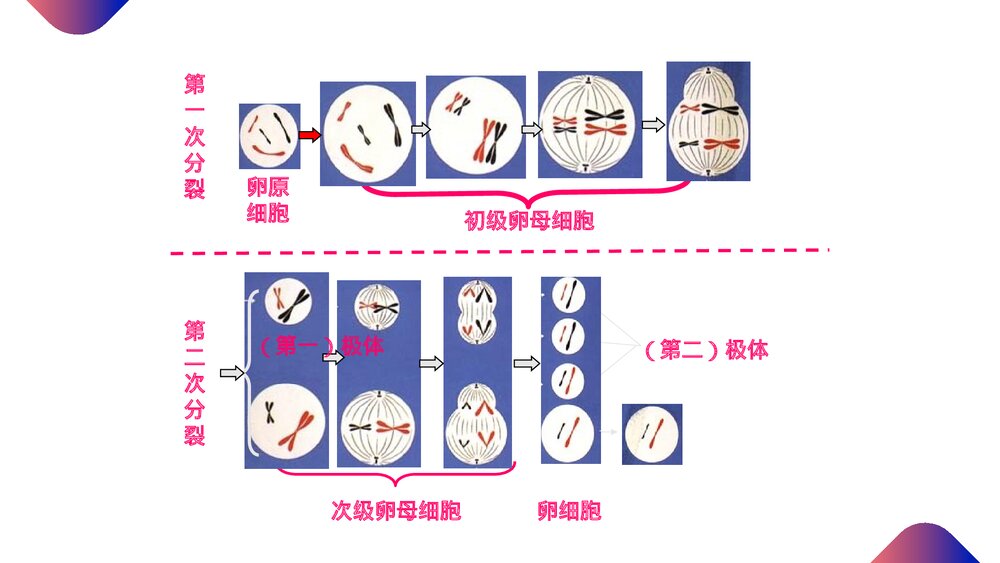 第一次分裂

卵原细胞

初级卵母细胞

第二次分裂

（第一）极体

（第二）极体

次级卵母细胞

卵细胞