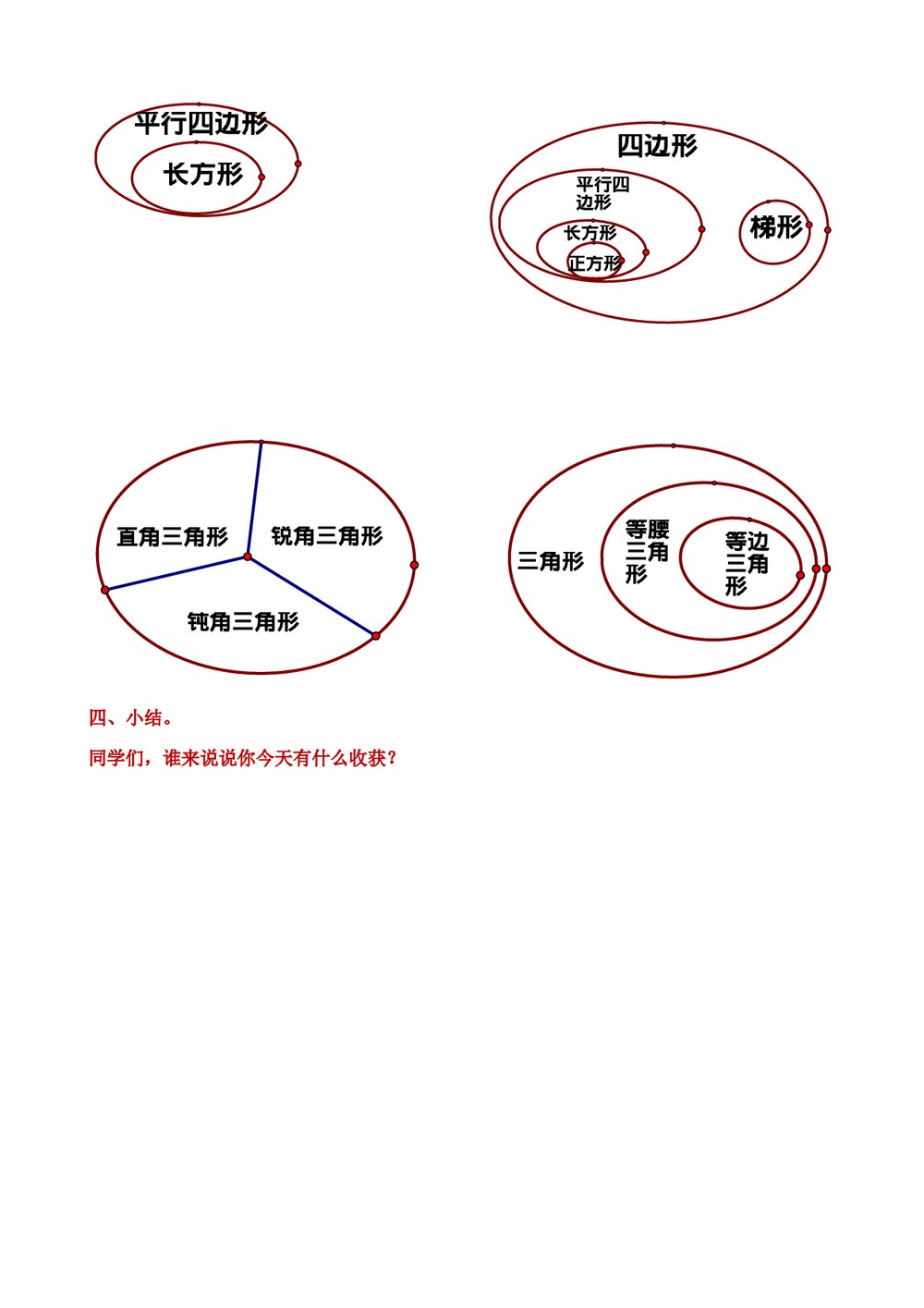 平行四边形
长方形

四边形
平行四边形
长方形
正方形
梯形

直角三角形
锐角三角形
钝角三角形

三角形
等腰三角形
等边三角形

四、小结。

同学们，谁来说说你今天有什么收获？