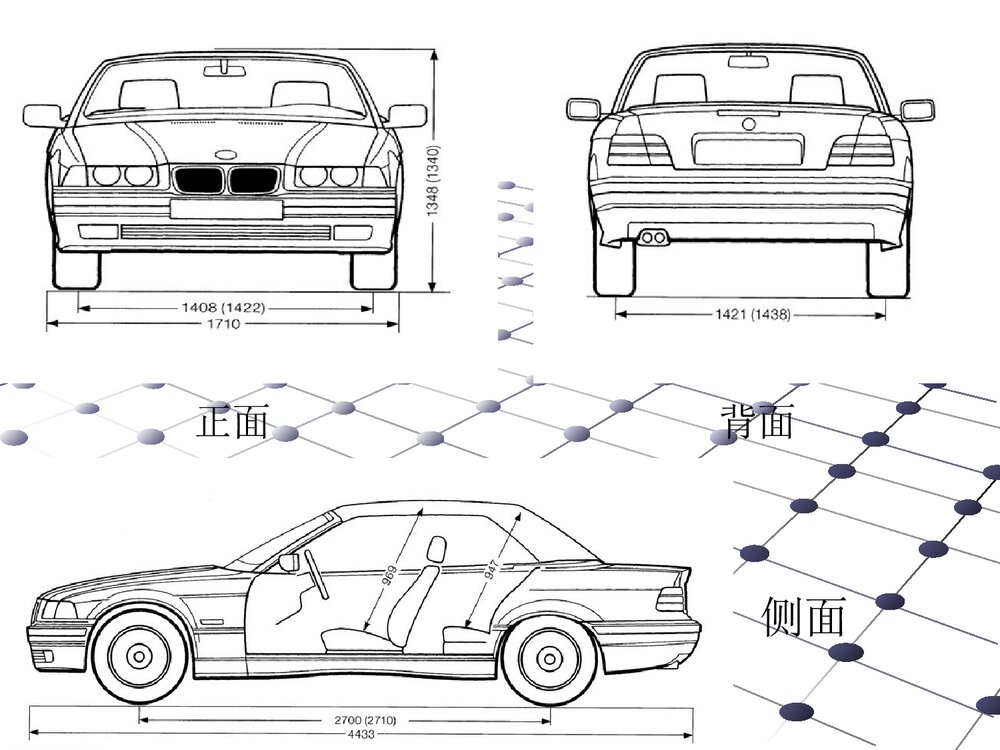 1348 (1340)

1408 (1422)

1710

1421 (1438)

正面

背面

969

947

侧面

2700 (2710)

4433