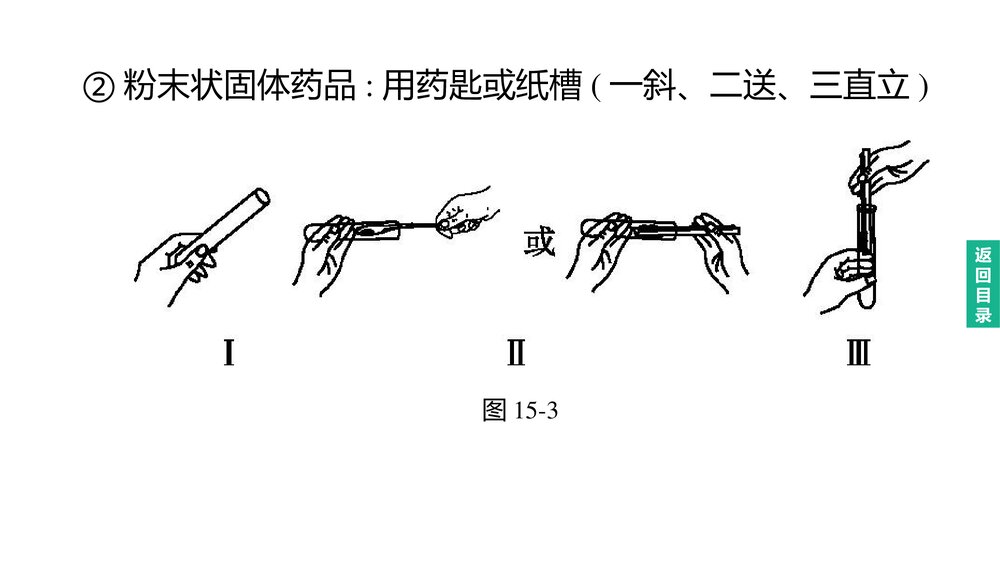 ② 粉末状固体药品：用药匙或纸槽（一斜、二送、三直立）

或

Ⅰ

Ⅱ

Ⅲ

图 15-3

返回目录